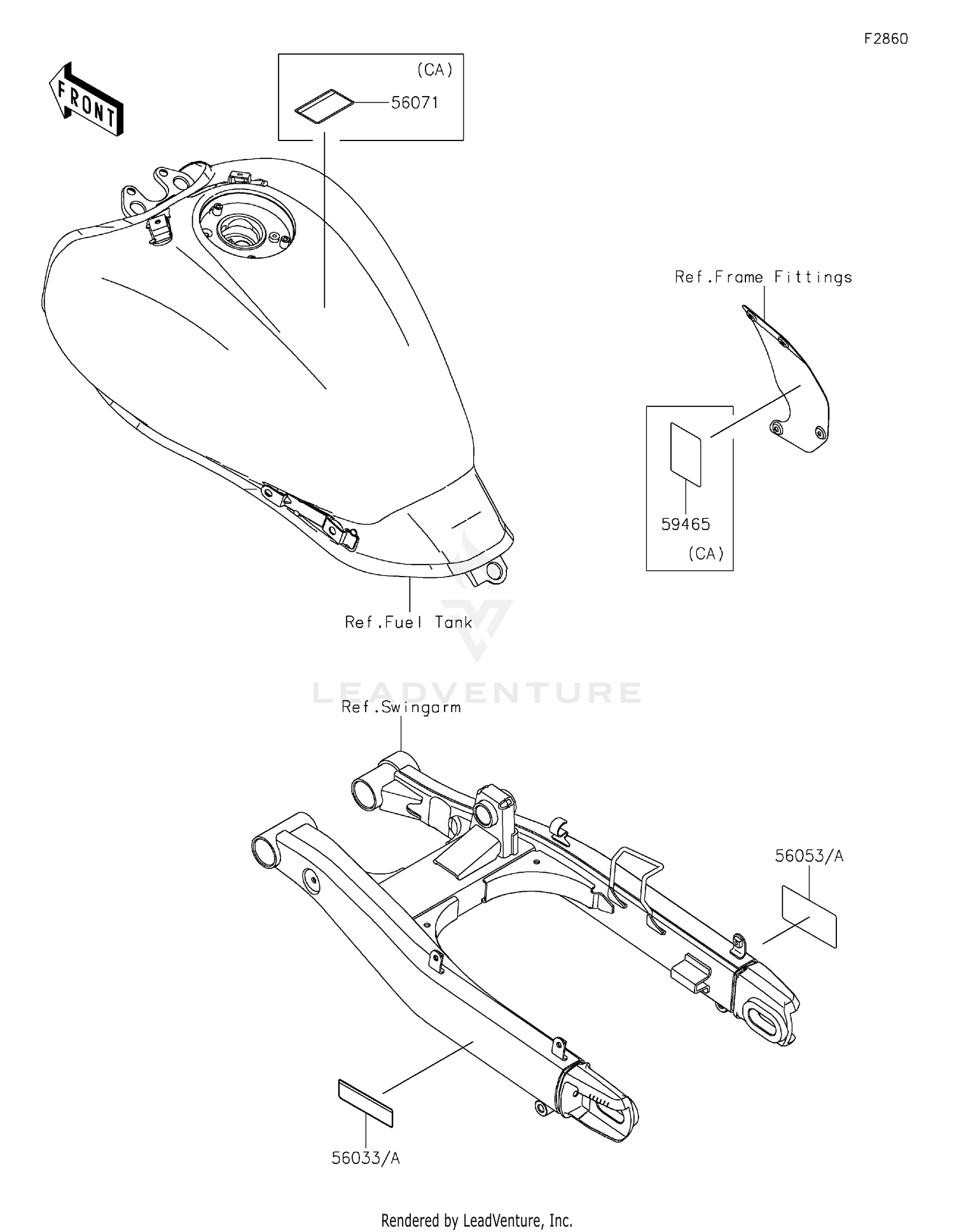 F2860

FRONT

(CA)

56071

Ref.Frame Fittings

59465

(CA)

Ref.Fuel Tank

LEADVENTURE

Ref.Swingarm

56053/A

56033/A

Rendered by LeadVenture, Inc.