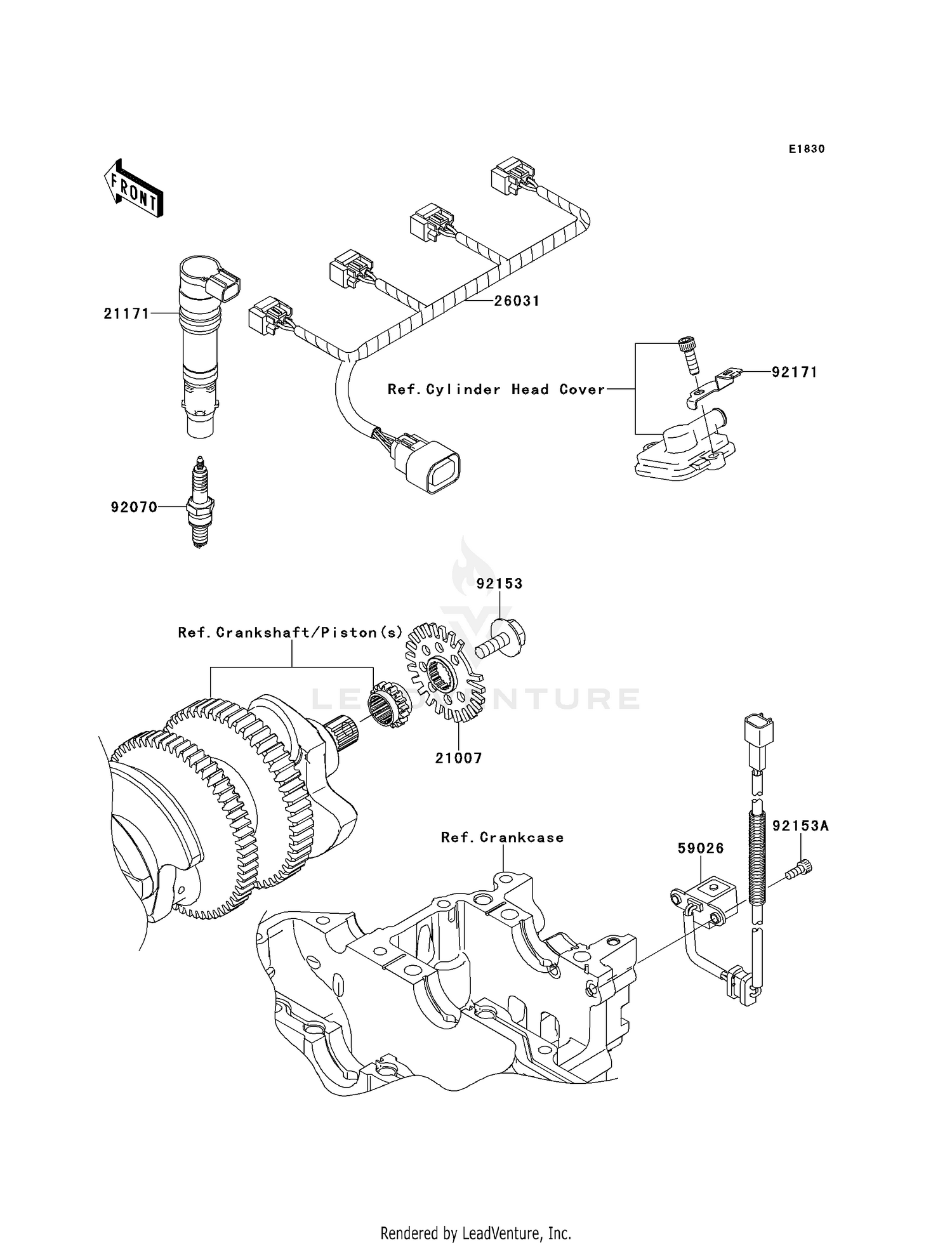 E1830

FRONT

21171

26031

92171

Ref.Cylinder Head Cover

92070

92153

Ref.Crankshaft/Piston(s)

LEADVENTURE

21007

Ref.Crankcase

59026

92153A

Rendered by LeadVenture, Inc.