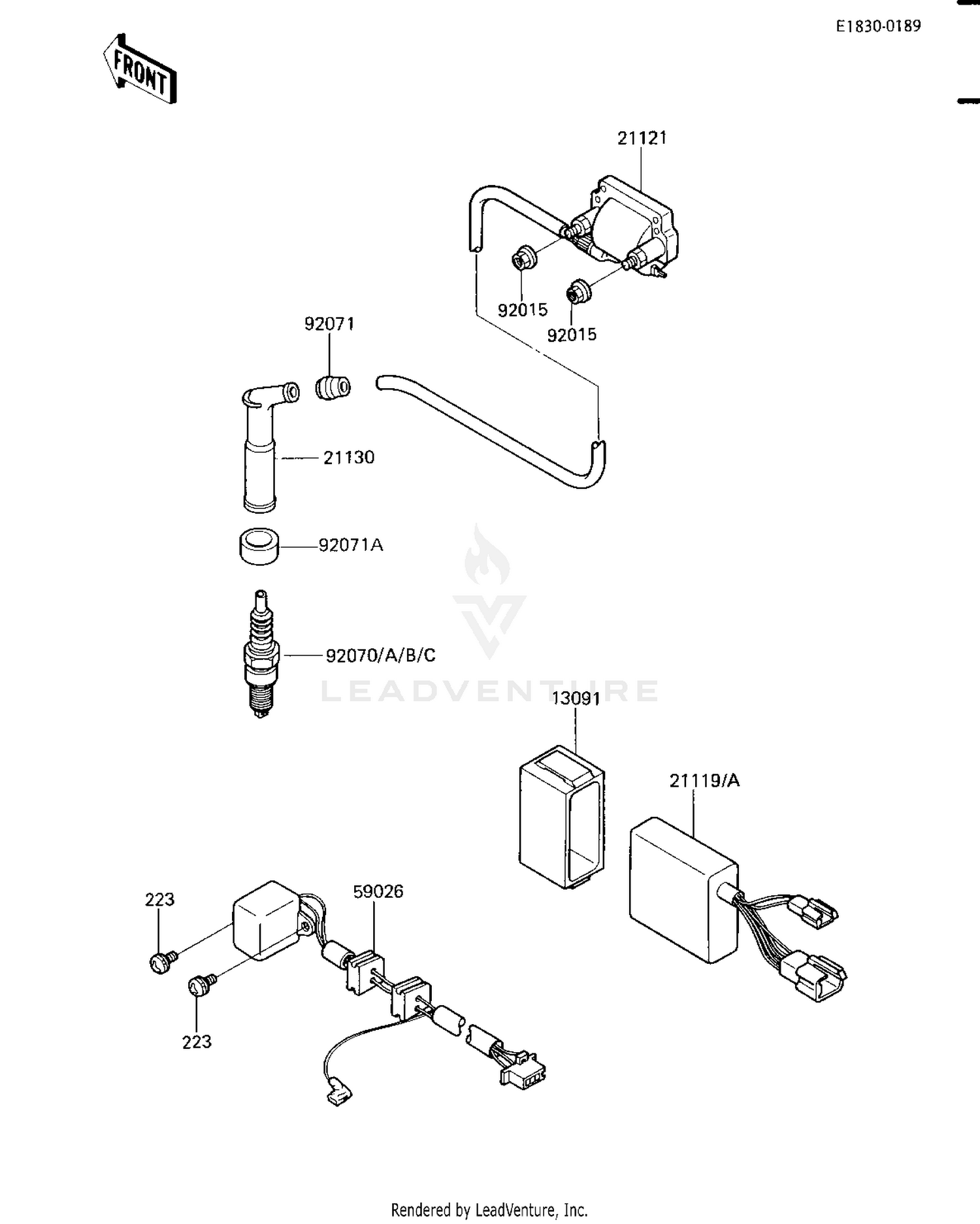 E1830-0189

FRONT

21121

92015

92015

92071

21130

92071A

92070/A/B/C

LEADVENTURE

13091

21119/A

223

59026

223

Rendered by LeadVenture, Inc.