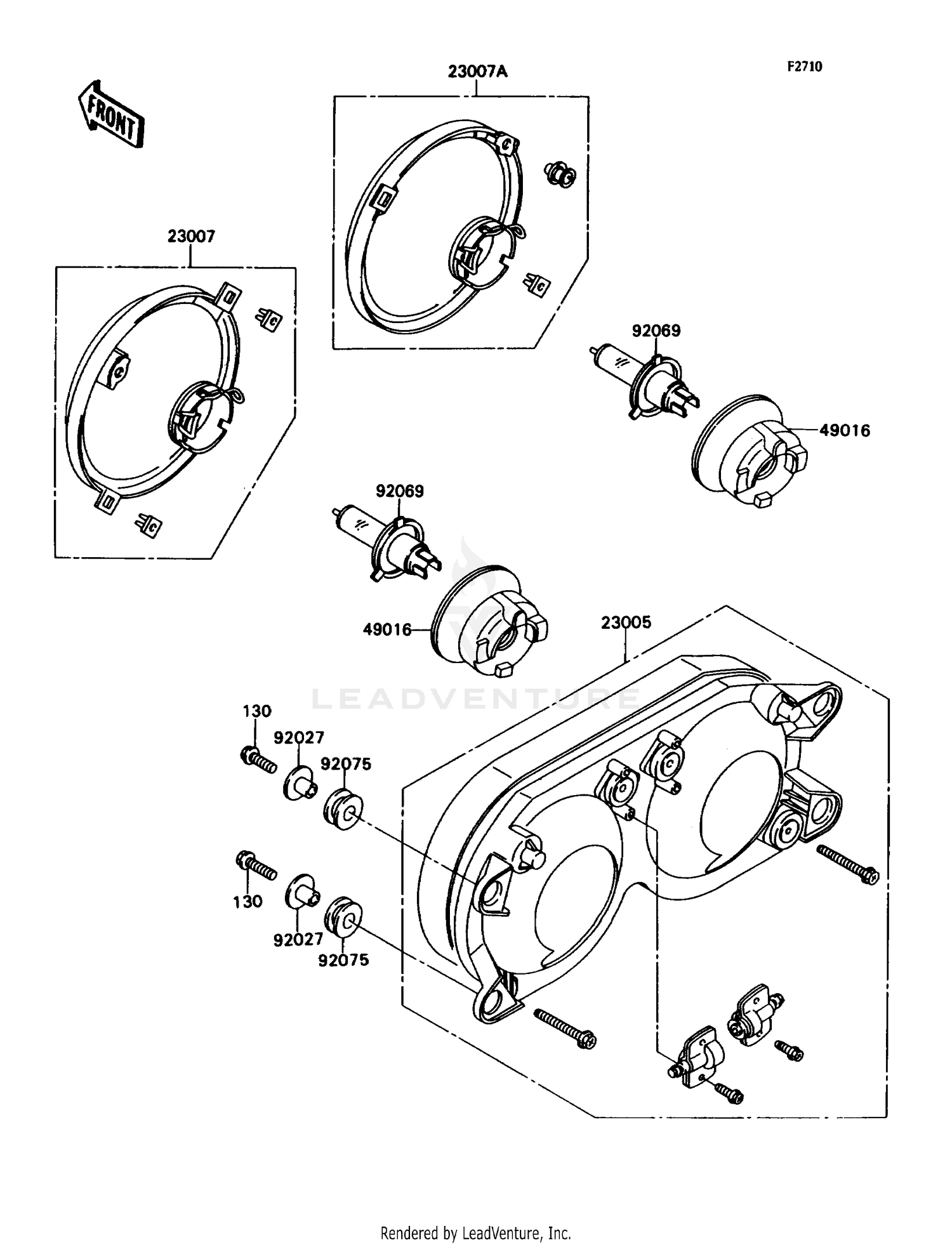 F2710

FRONT

23007A

23007

92069

49016

92069

49016

23005

LEADVENTURE

130

92027

92075

130

92027

92075

Rendered by LeadVenture, Inc.