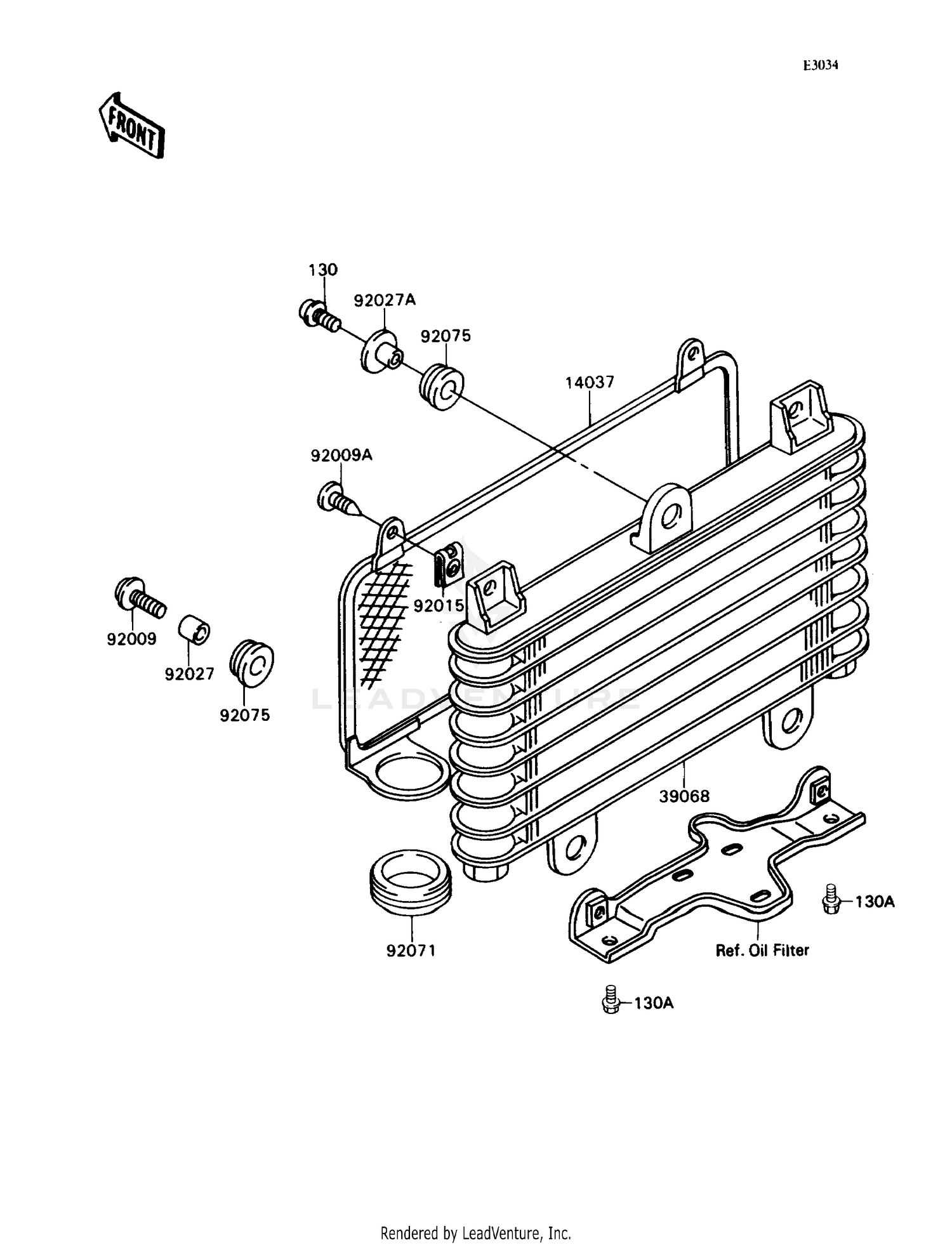 E3034

FRONT

130
92027A
92075
14037
92009A
92015
92009
92027
92075
LEADVENTURE
39068
92071
130A
Ref. Oil Filter
130A

Rendered by LeadVenture, Inc.