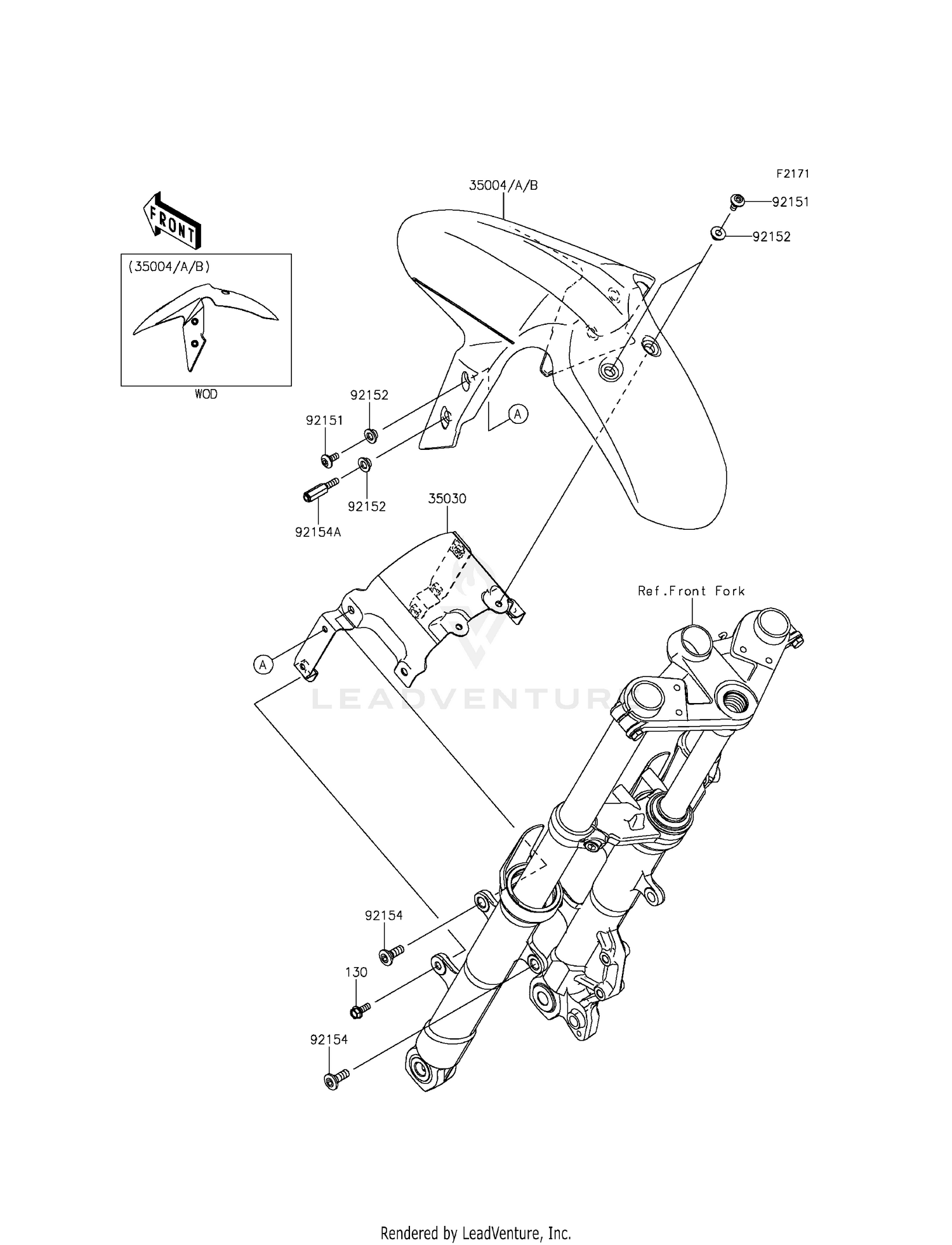 F2171

FRONT

35004/A/B

92151

92152

(35004/A/B)

WOD

92152

92151

A

92152

92154A

35030

Ref.Front Fork

A

LEADVENTURE

92154

130

92154

Rendered by LeadVenture, Inc.