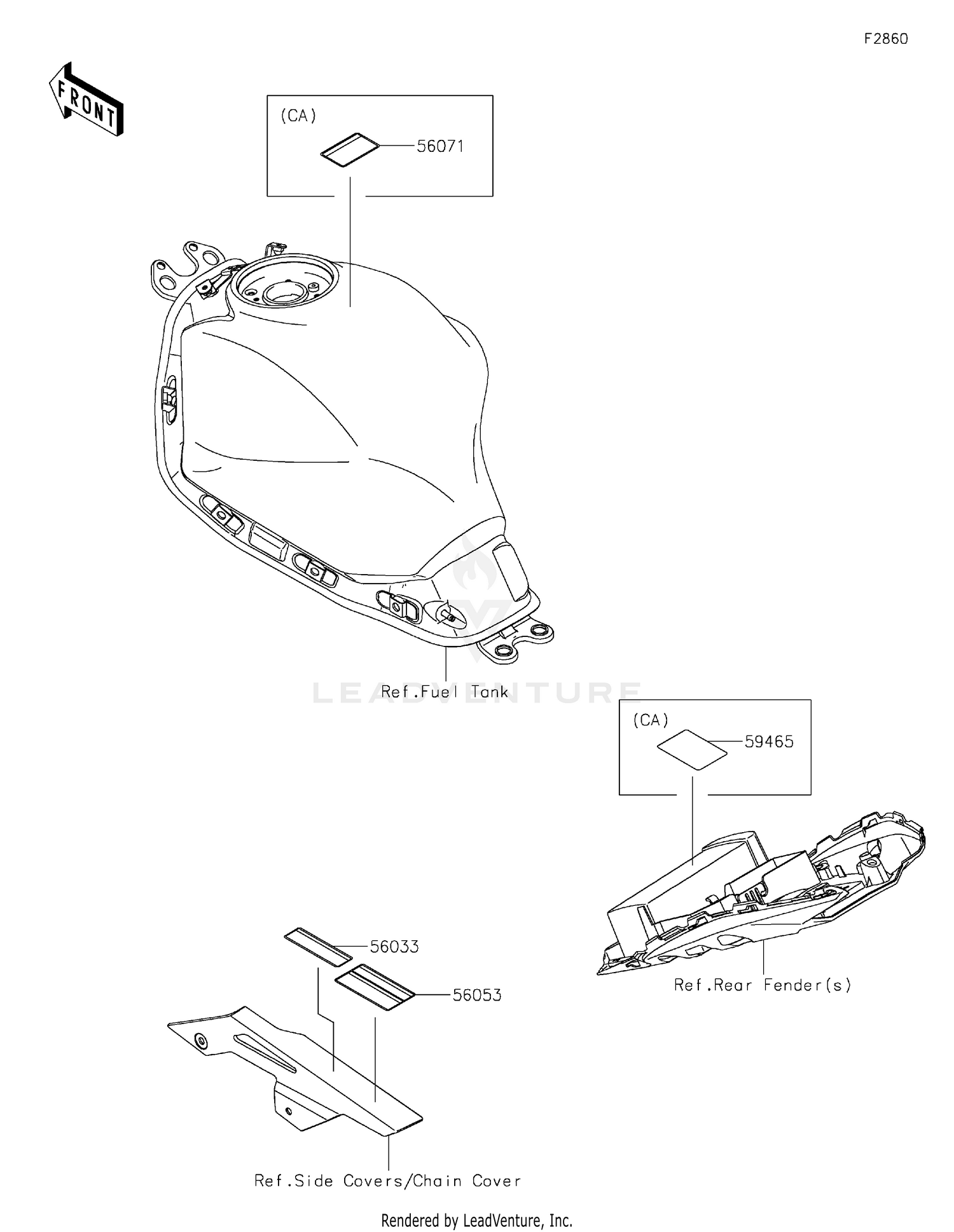 F2860

FRONT

(CA)

56071

Ref.Fuel Tank

LEADVENTURE

(CA)

59465

Ref.Rear Fender(s)

56033

56053

Ref.Side Covers/Chain Cover

Rendered by LeadVenture, Inc.