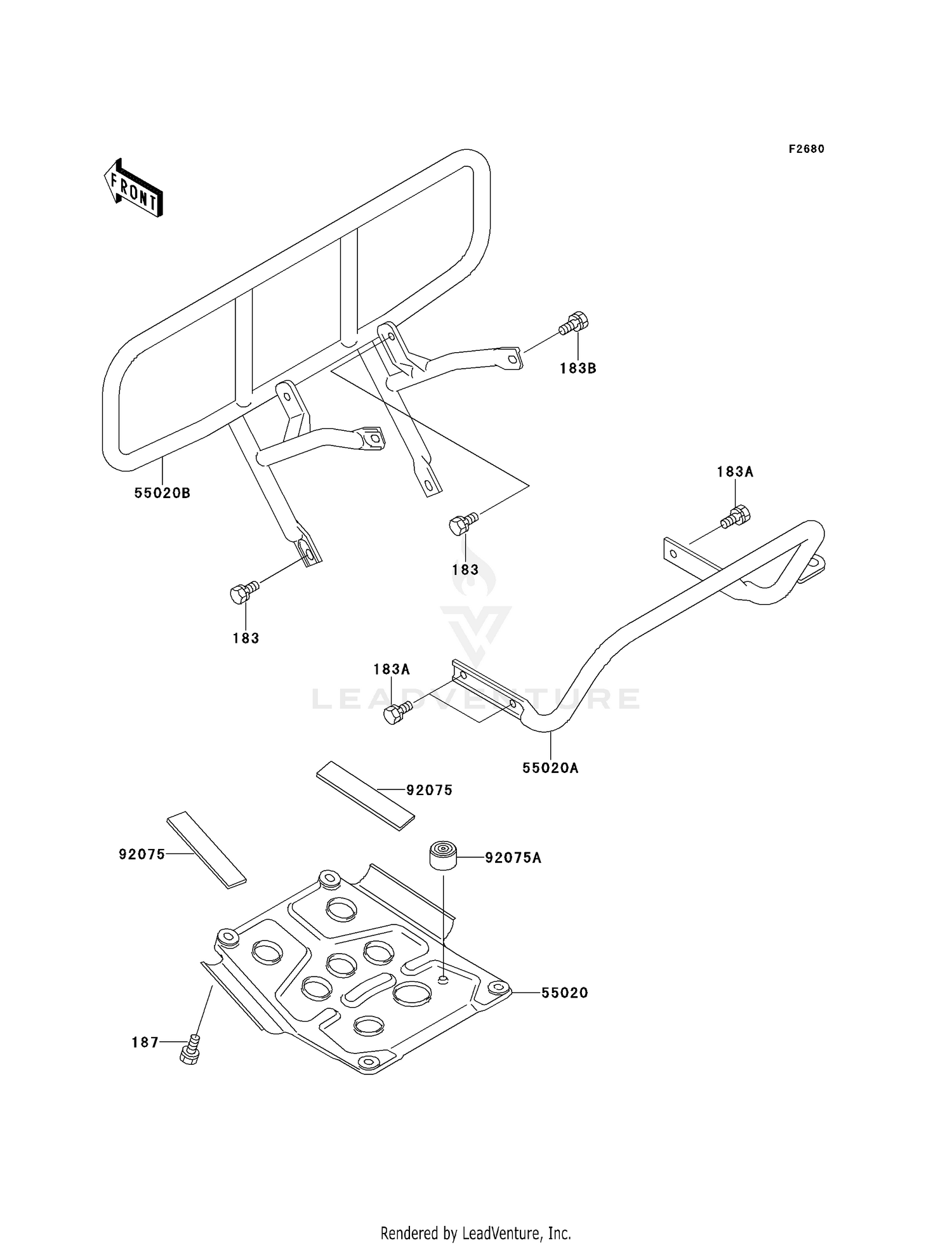 F2680

FRONT

183B

55020B

183A

183

183

183A

LEADVENTURE

55020A

92075

92075

92075A

55020

187

Rendered by LeadVenture, Inc.