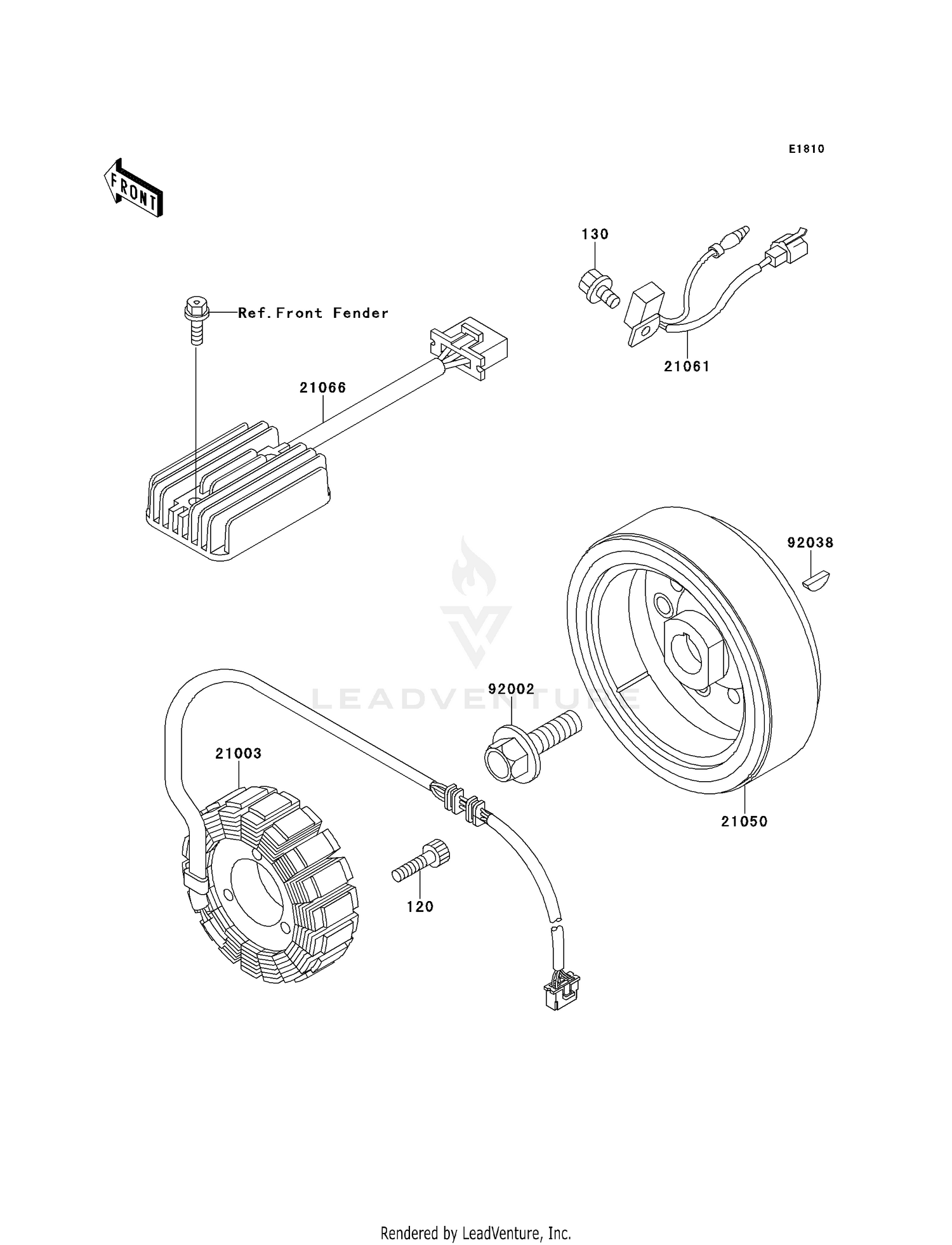 E1810

FRONT

130

Ref.Front Fender

21061

21066

92038

LEADVENTURE

92002

21003

21050

120

Rendered by LeadVenture, Inc.