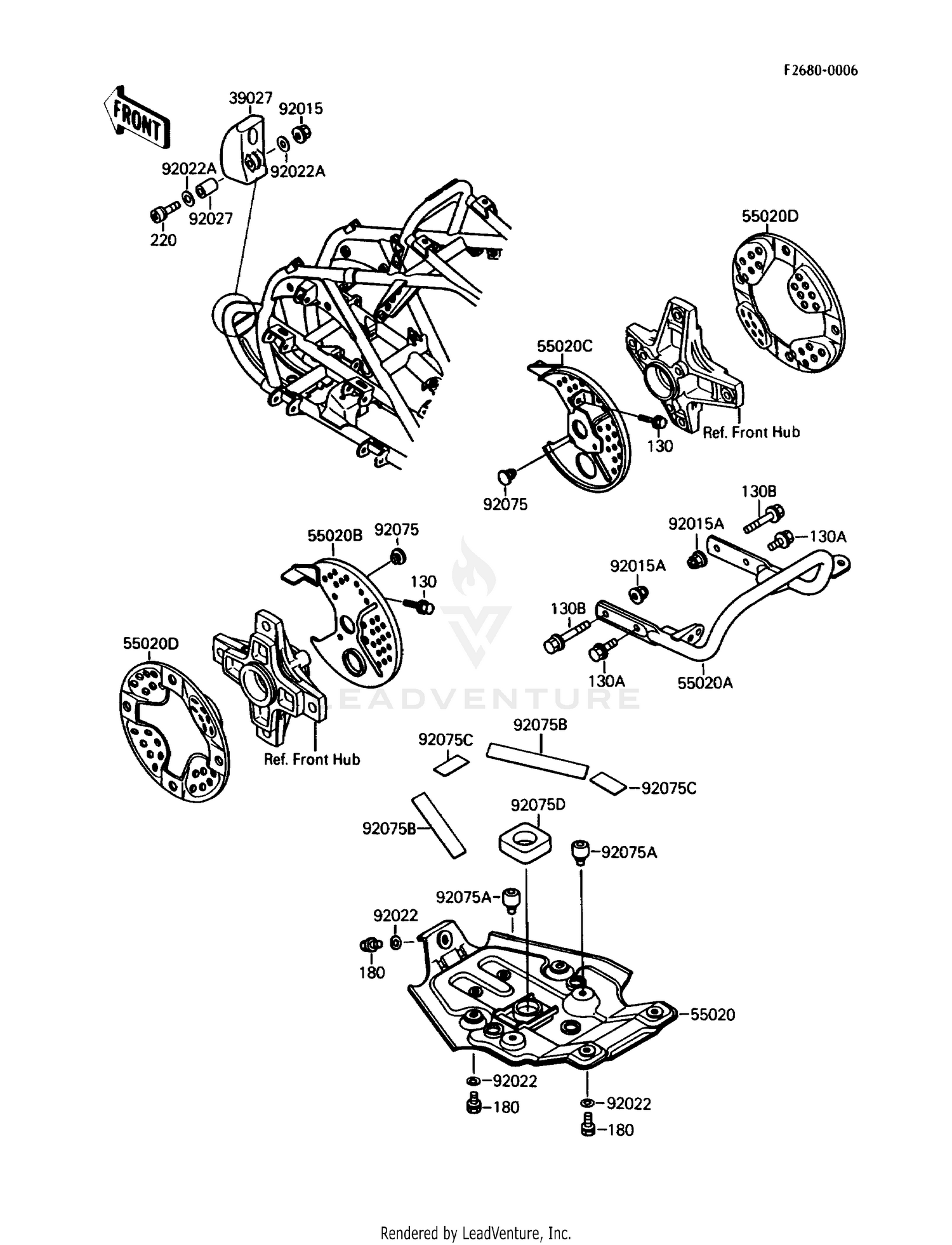 F2680-0006

FRONT

39027
92015
92022A
92022A
92027
220

55020D
55020C
130
Ref. Front Hub
92075

130B
92015A
130A
92015A
130B
130A
55020A

55020B
92075
130
55020D
Ref. Front Hub

LEADVENTURE

92075C
92075B
92075C
92075B
92075D
92075A
92075A
92022
180
55020
92022
180
92022
180

Rendered by LeadVenture, Inc.