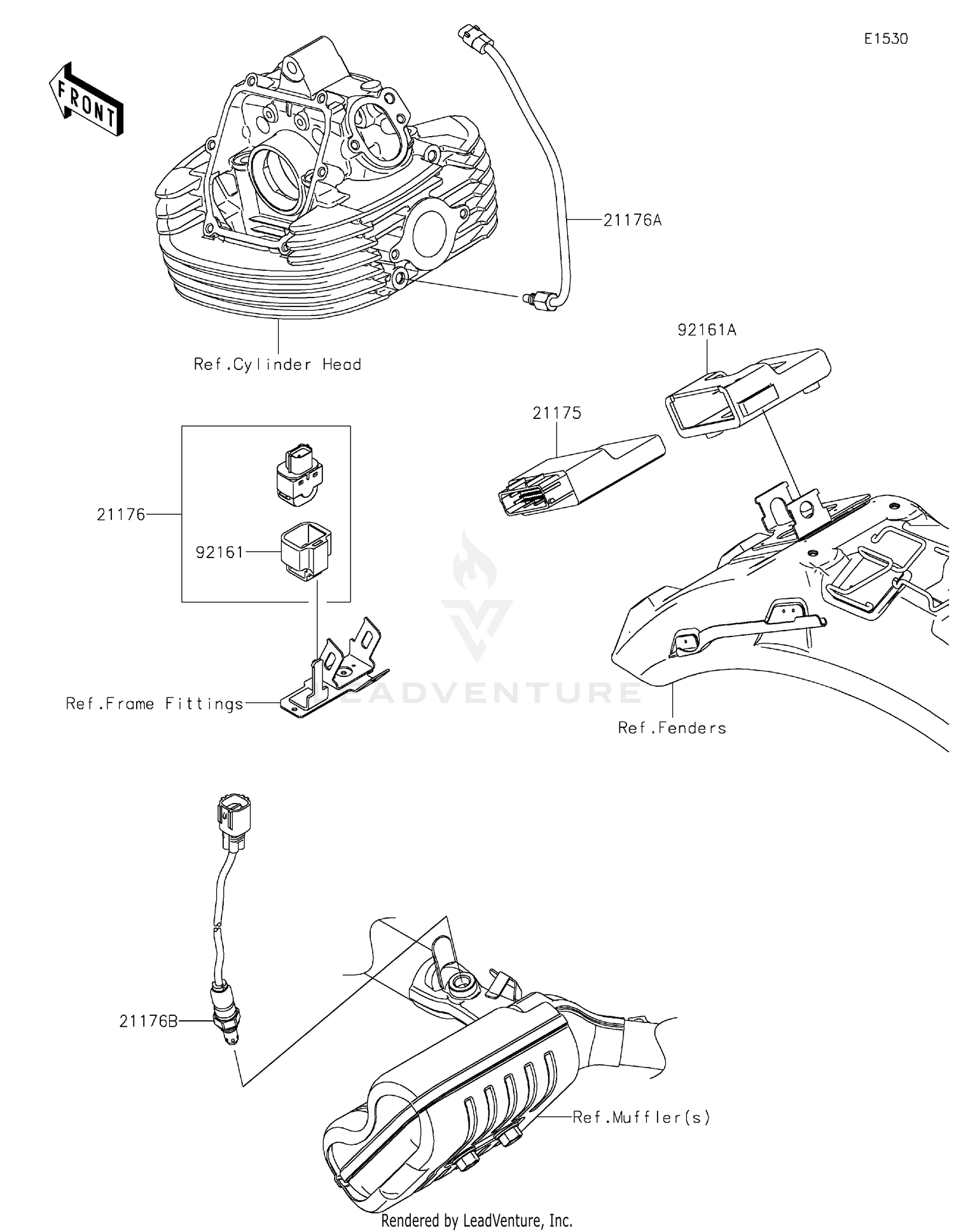 E1530

FRONT

21176A

Ref.Cylinder Head

92161A

21175

21176

92161

Ref.Frame Fittings

LEADVENTURE

Ref.Fenders

21176B

Ref.Muffler(s)

Rendered by LeadVenture, Inc.