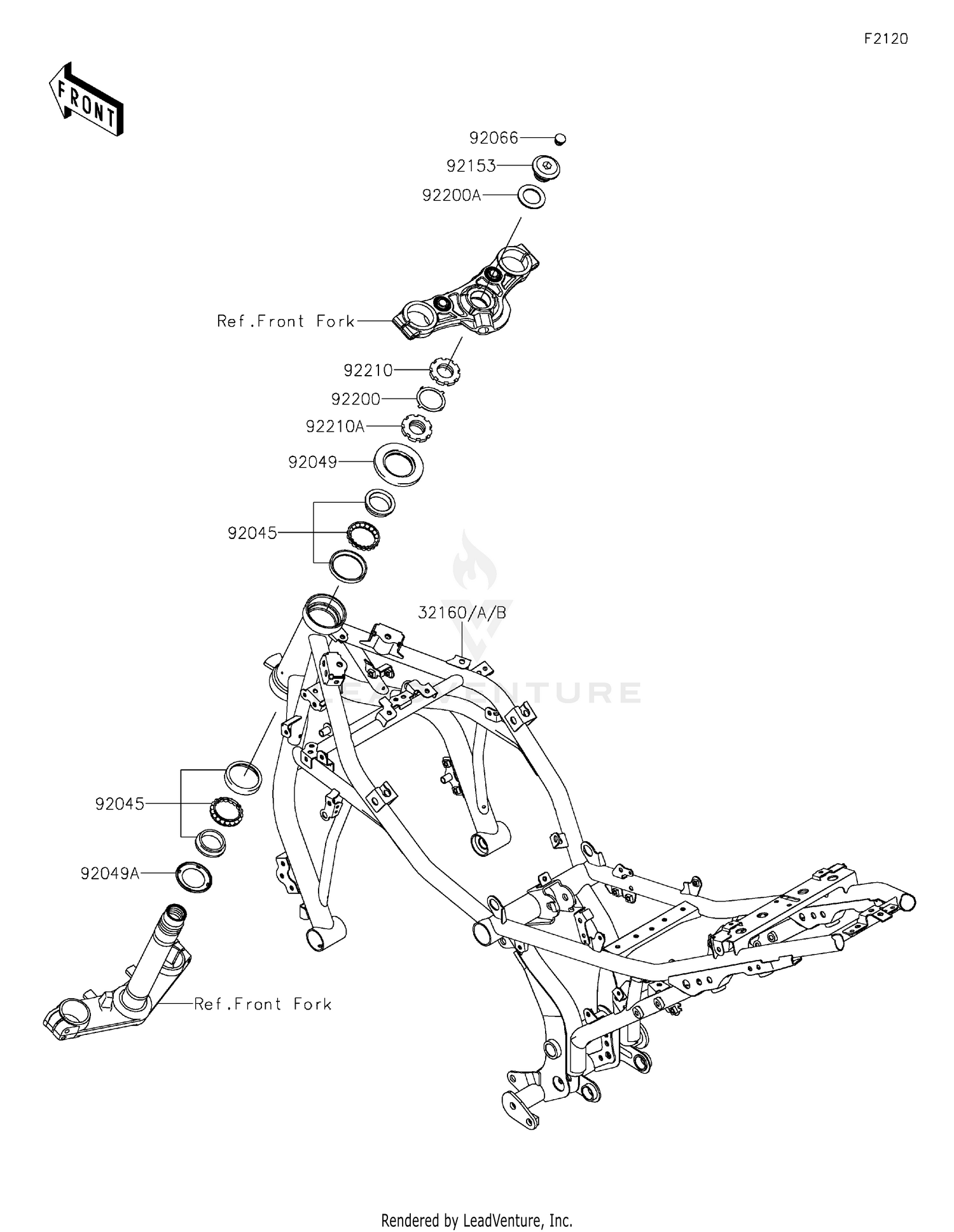 F2120

FRONT

92066
92153
92200A
Ref.Front Fork
92210
92200
92210A
92049
92045
32160/A/B
LEADVENTURE
92045
92049A
Ref.Front Fork

Rendered by LeadVenture, Inc.