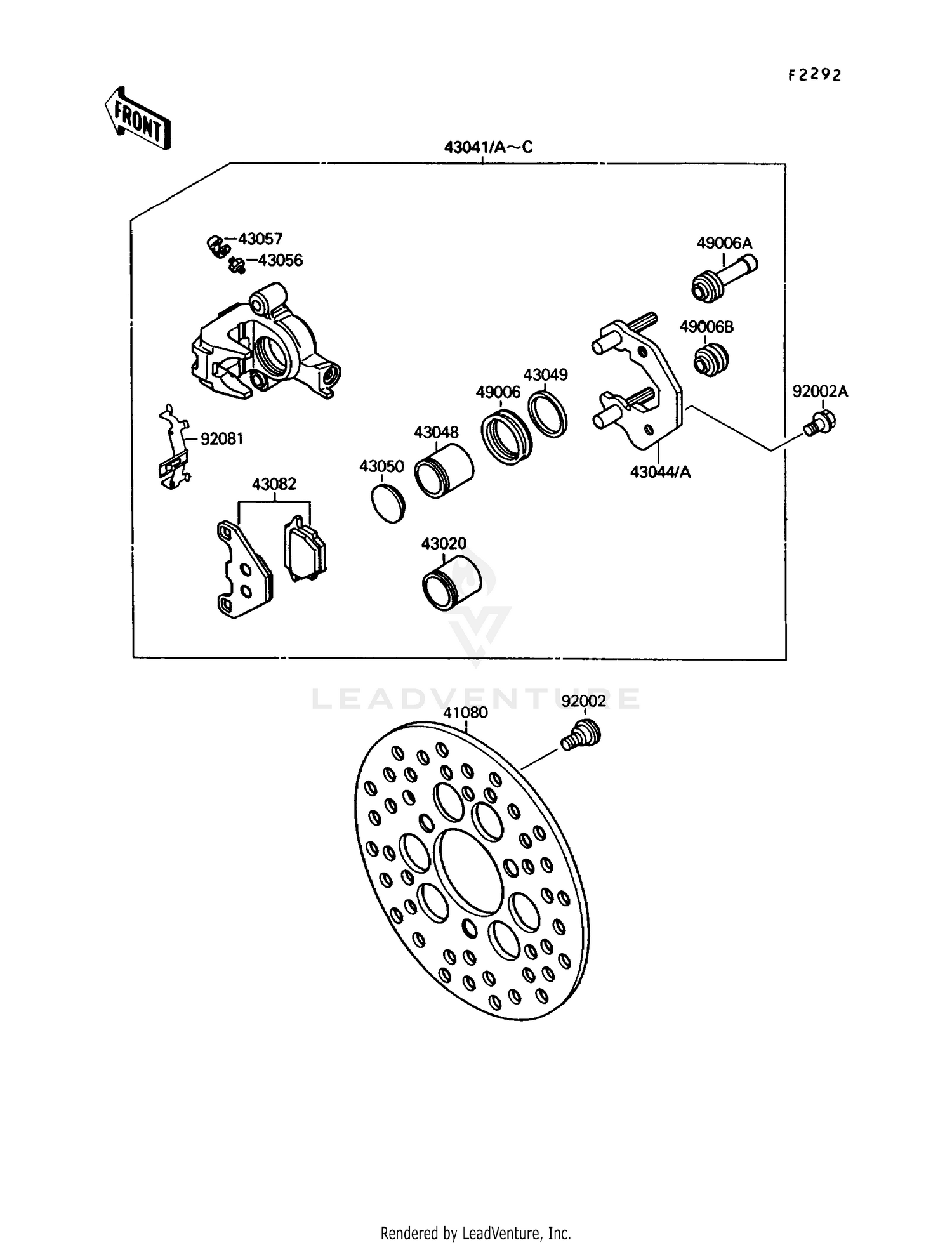 F2292

FRONT

43041/A~C

43057
43056

49006A

49006B

43049
49006

92002A

92081

43048

43050

43044/A

43082

43020

LEADVENTURE

92002
41080

Rendered by LeadVenture, Inc.