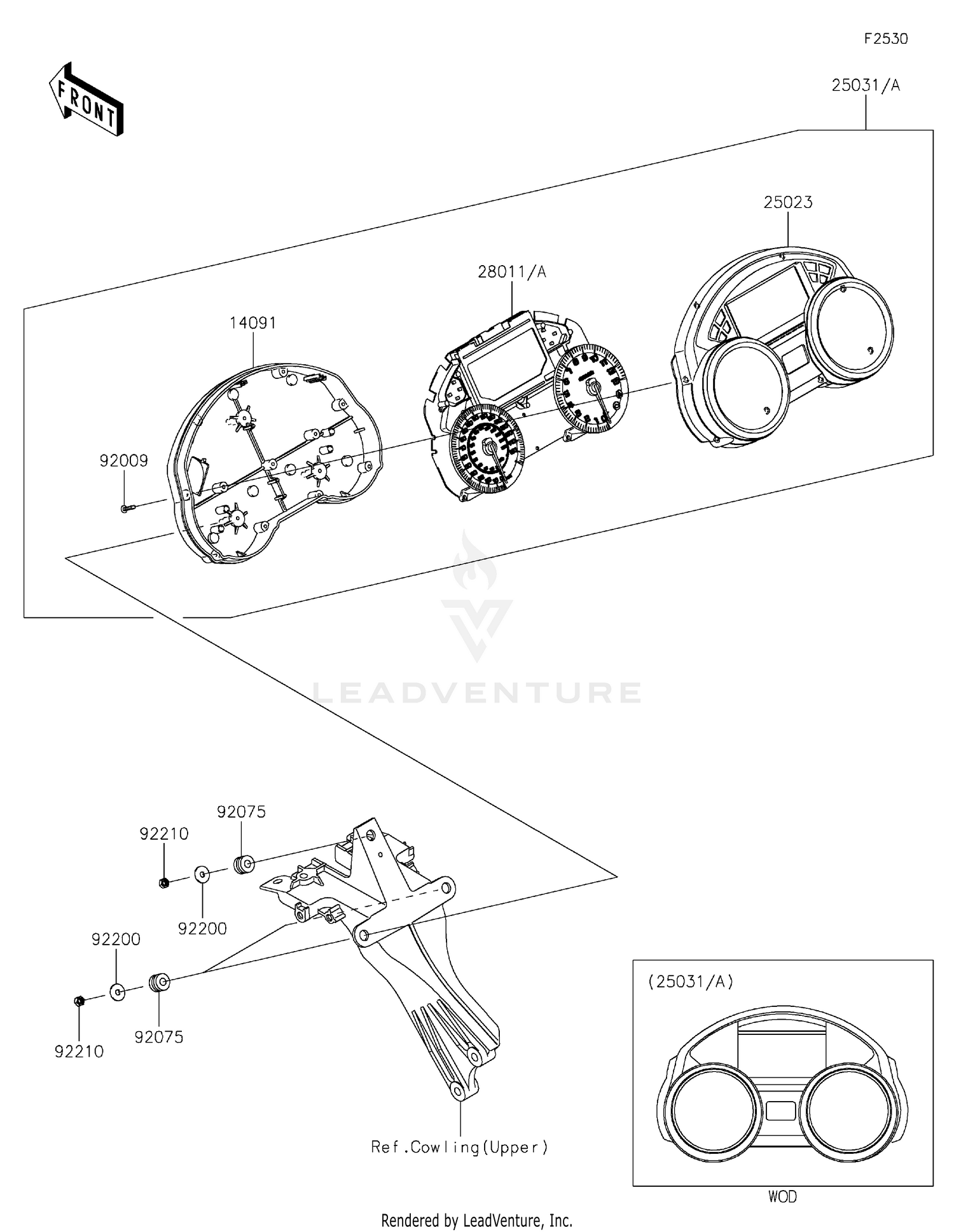 F2530

FRONT

25031/A

25023

28011/A

14091

92009

LEADVENTURE

92075

92210

92200

92200

92075

92210

Ref.Cowling(Upper)

(25031/A)

WOD

Rendered by LeadVenture, Inc.