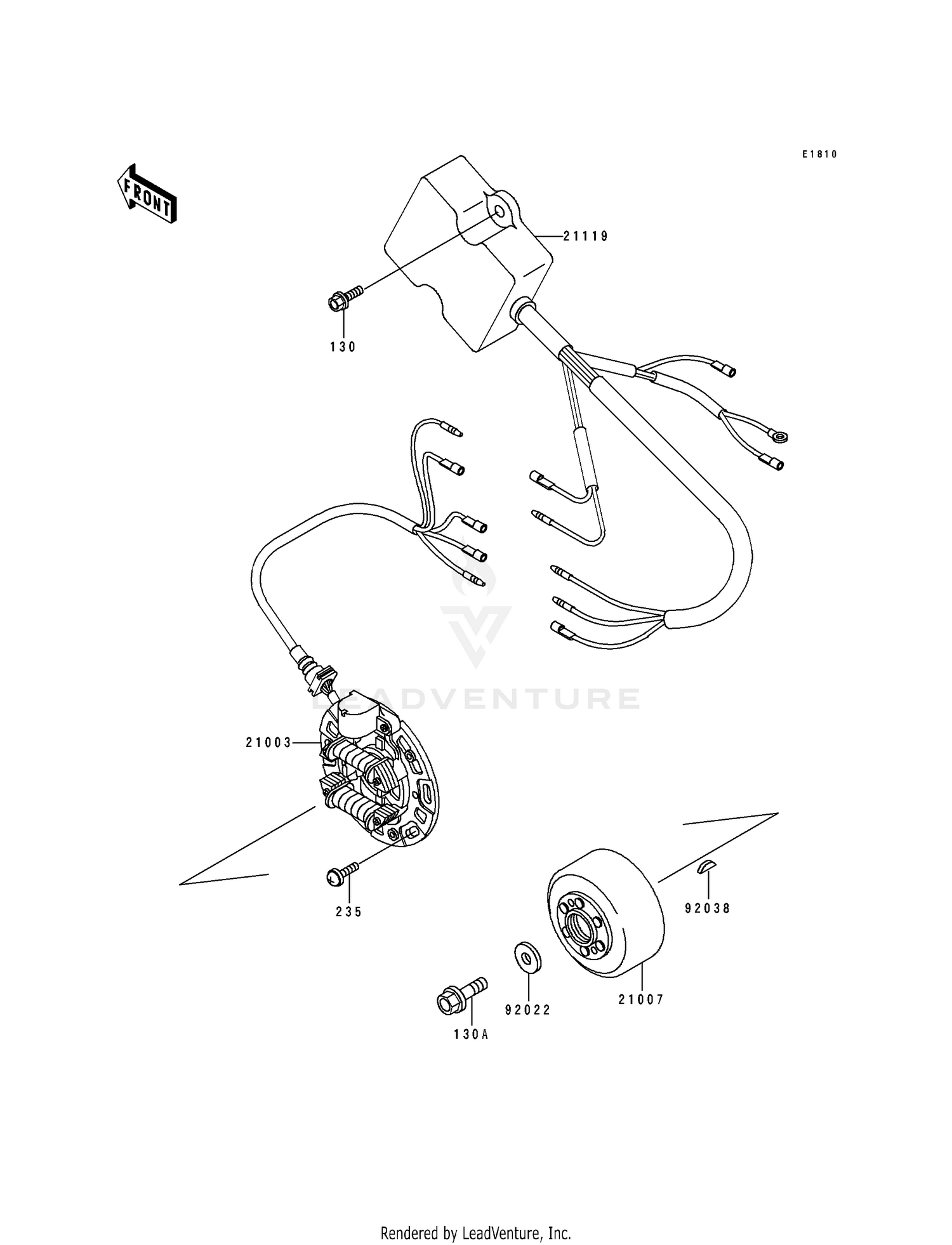 E1810

FRONT

21119

130

LEADVENTURE

21003

235

92038

92022

21007

130A

Rendered by LeadVenture, Inc.