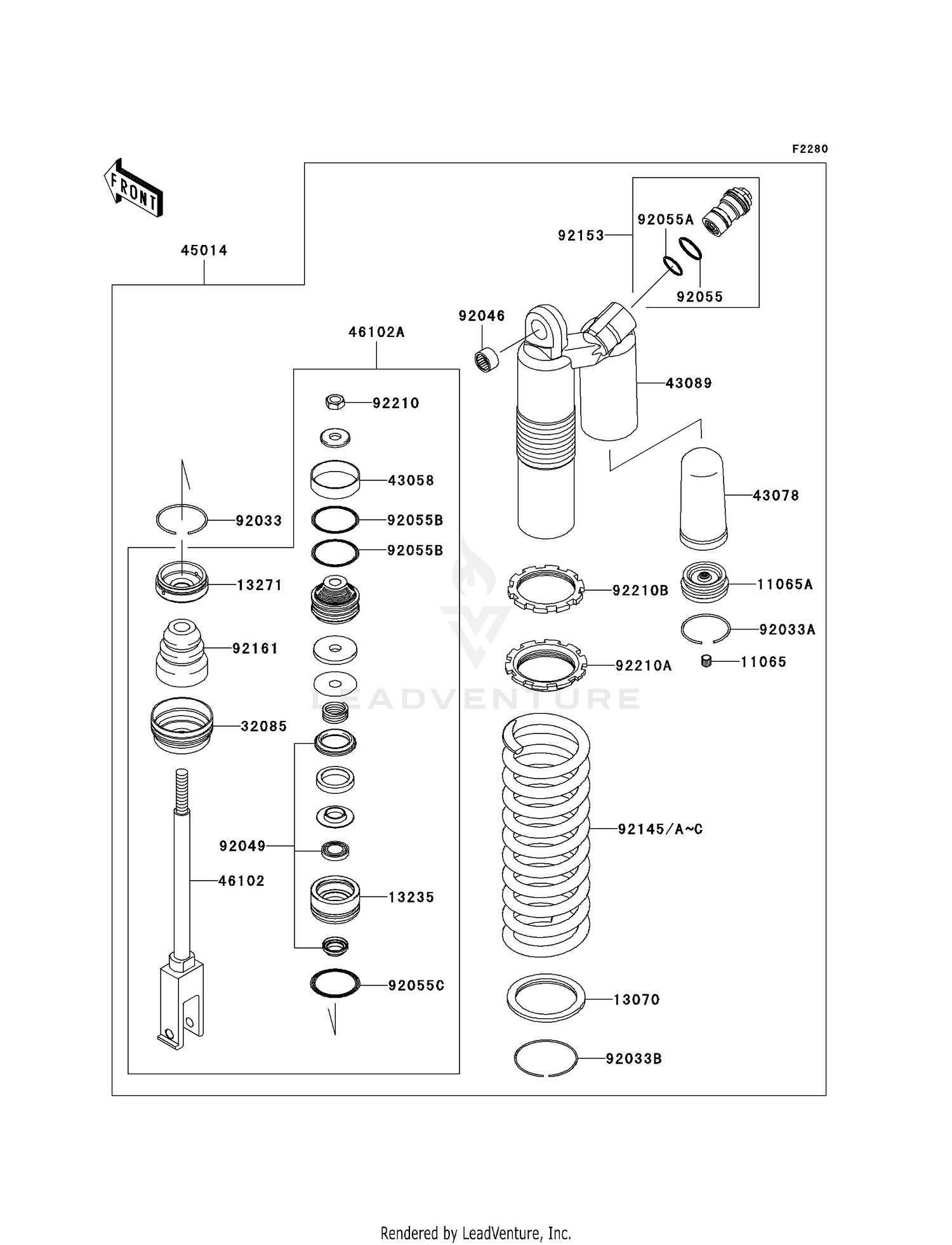 F2280

FRONT

45014

92153

92055A

92055

92046

46102A

43089

92210

43058

43078

92033

92055B

92055B

13271

92210B

11065A

92033A

92161

92210A

11065

LEADVENTURE

32085

92145/A~C

92049

46102

13235

92055C

13070

92033B

Rendered by LeadVenture, Inc.