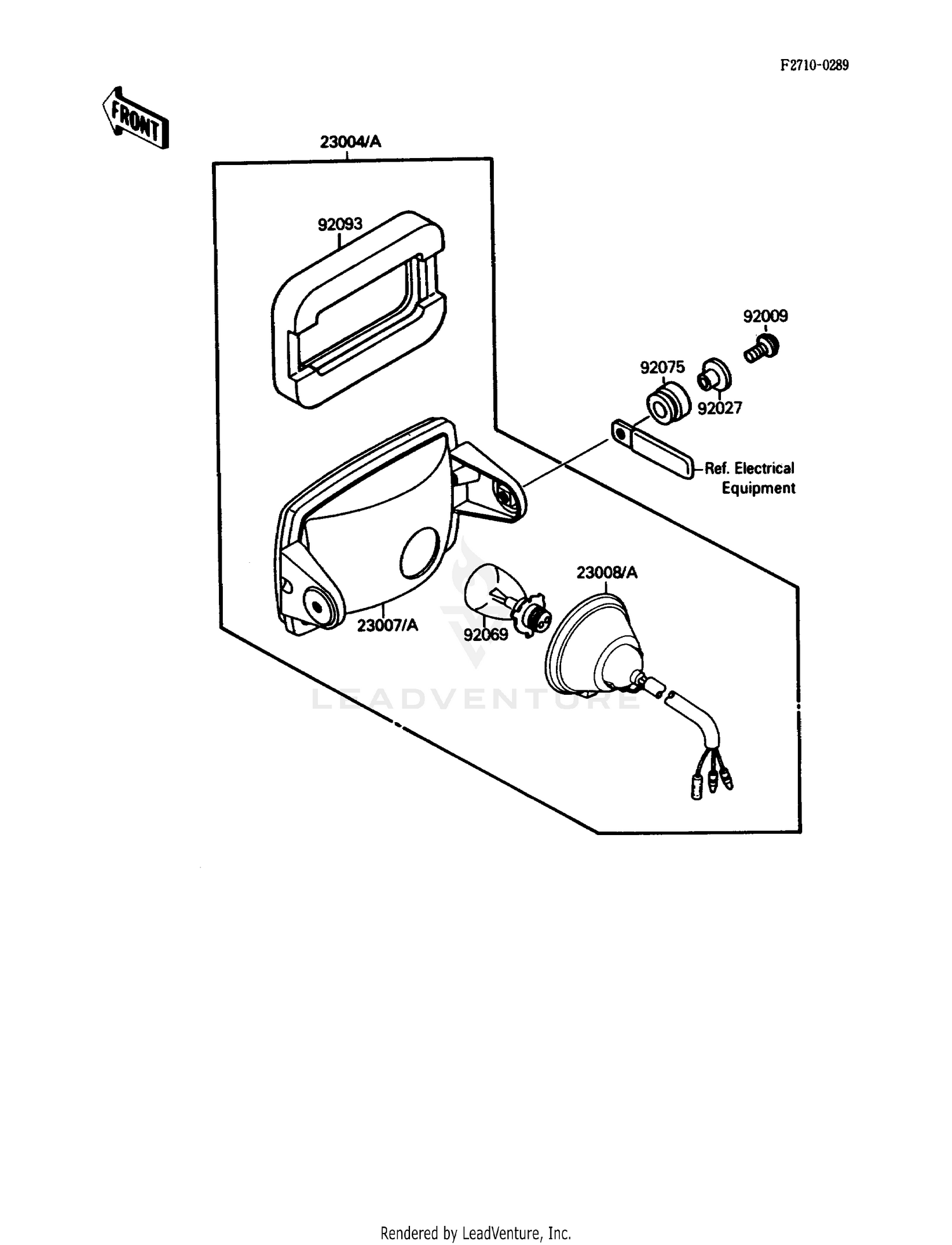 F2710-0289

FRONT

23004/A

92093

92009

92075

92027

Ref. Electrical Equipment

23008/A

23007/A

92069

LEADVENTURE

Rendered by LeadVenture, Inc.