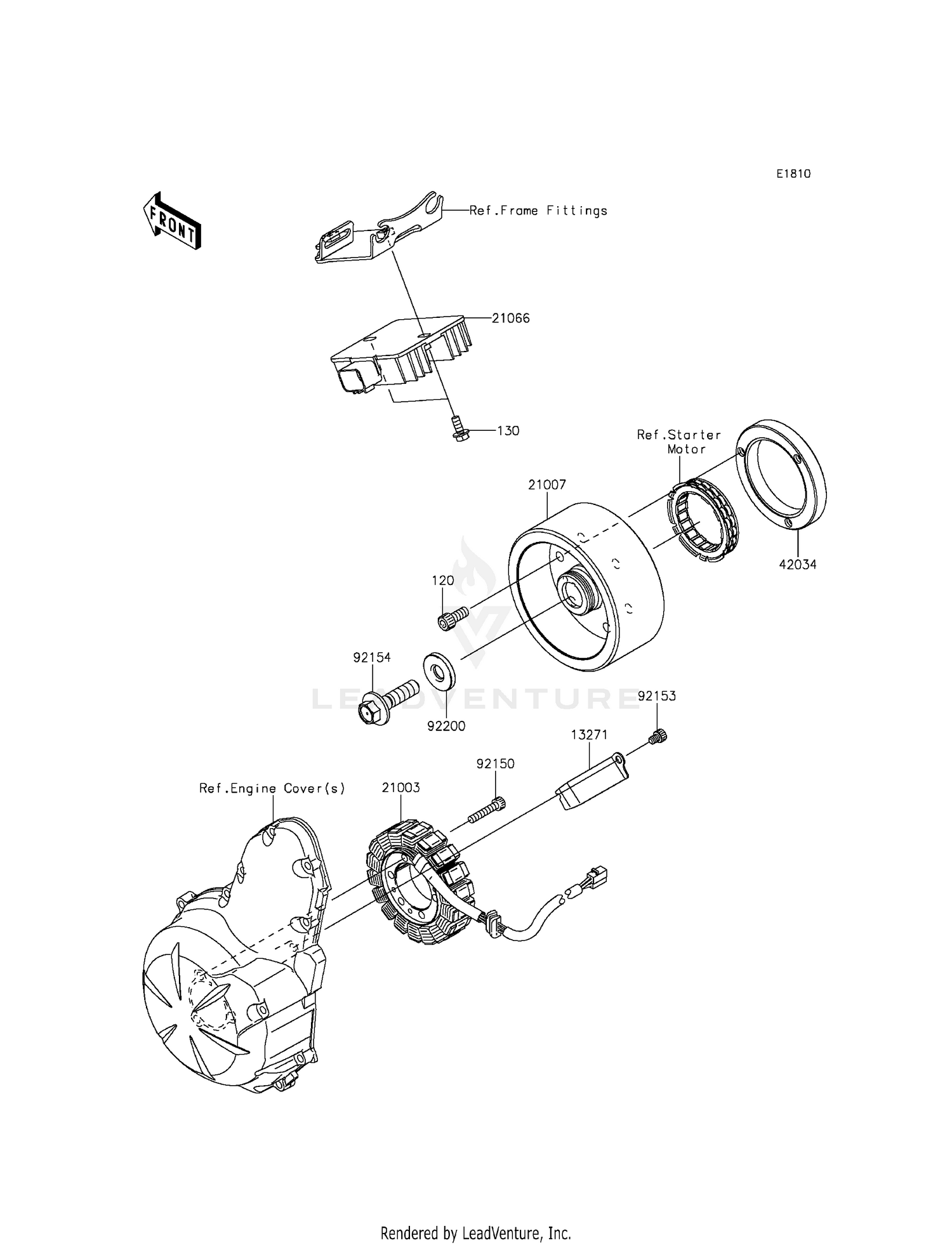 E1810

FRONT

Ref.Frame Fittings

21066

130

Ref.Starter Motor

21007

42034

120

92154

92200

LEADVENTURE

92153

13271

92150

Ref.Engine Cover(s)

21003

Rendered by LeadVenture, Inc.