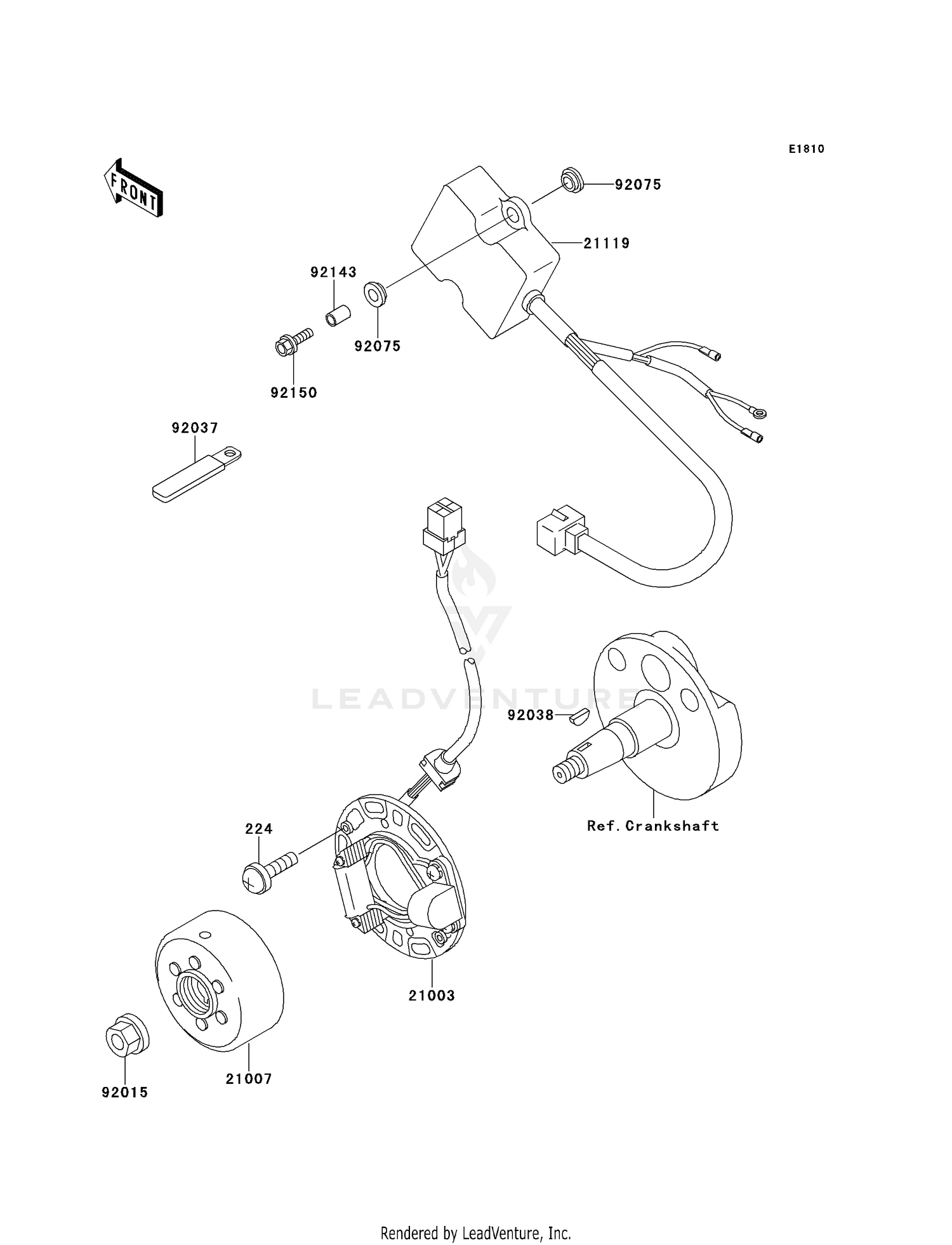 E1810

FRONT

92075

21119

92143

92075

92150

92037

LEADVENTURE

92038

Ref.Crankshaft

224

21003

21007

92015

Rendered by LeadVenture, Inc.