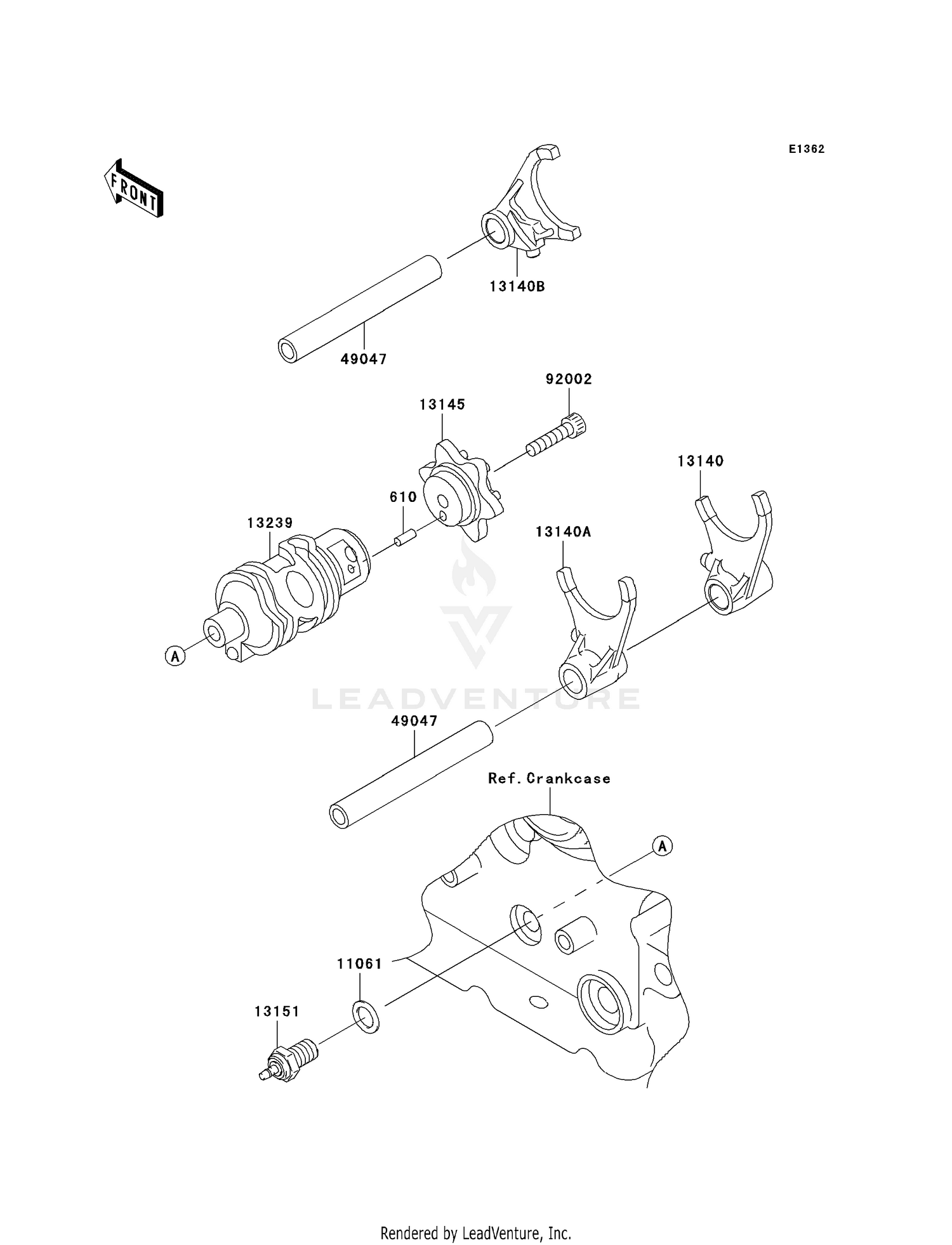 E1362

FRONT

13140B

49047

92002

13145

13140

610

13239

13140A

A

LEADVENTURE

49047

Ref.Crankcase

A

11061

13151

Rendered by LeadVenture, Inc.