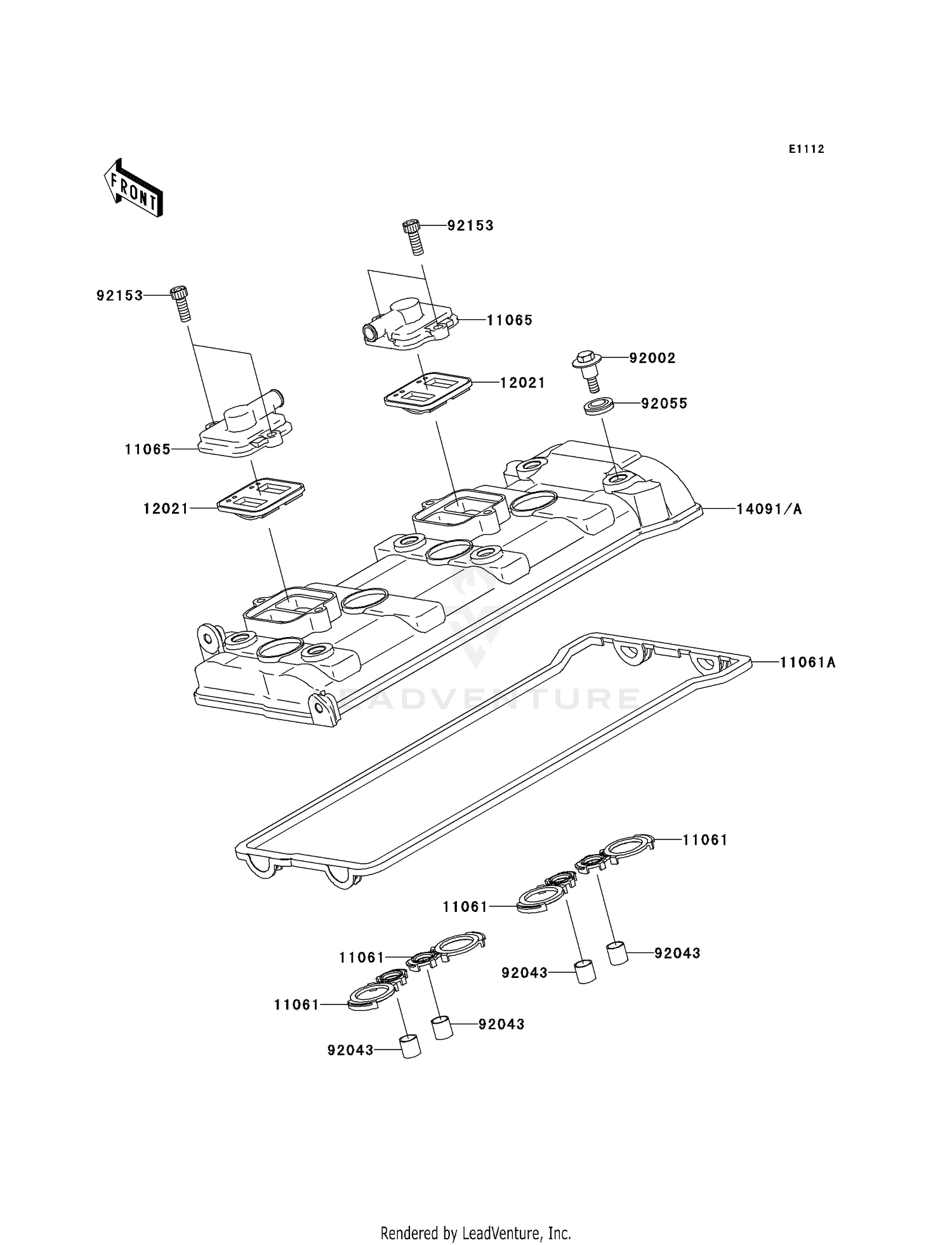 E1112

FRONT

92153

92153

11065

92002

12021

92055

11065

12021

14091/A

11061A

LEADVENTURE

11061

11061

11061

92043

92043

11061

92043

92043

Rendered by LeadVenture, Inc.