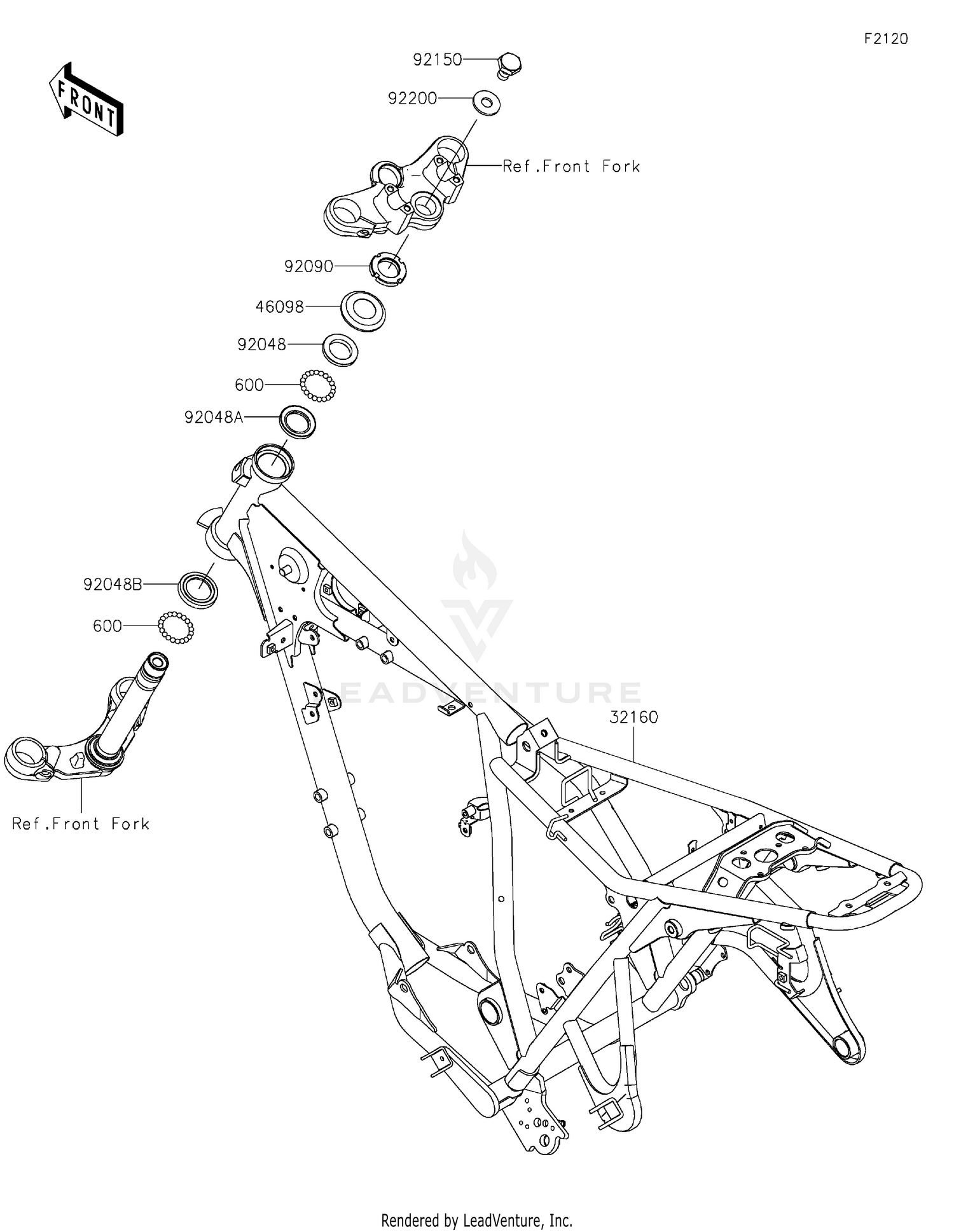 F2120

FRONT

92150

92200

Ref.Front Fork

92090

46098

92048

600

92048A

92048B

600

LEADVENTURE

32160

Ref.Front Fork

Rendered by LeadVenture, Inc.