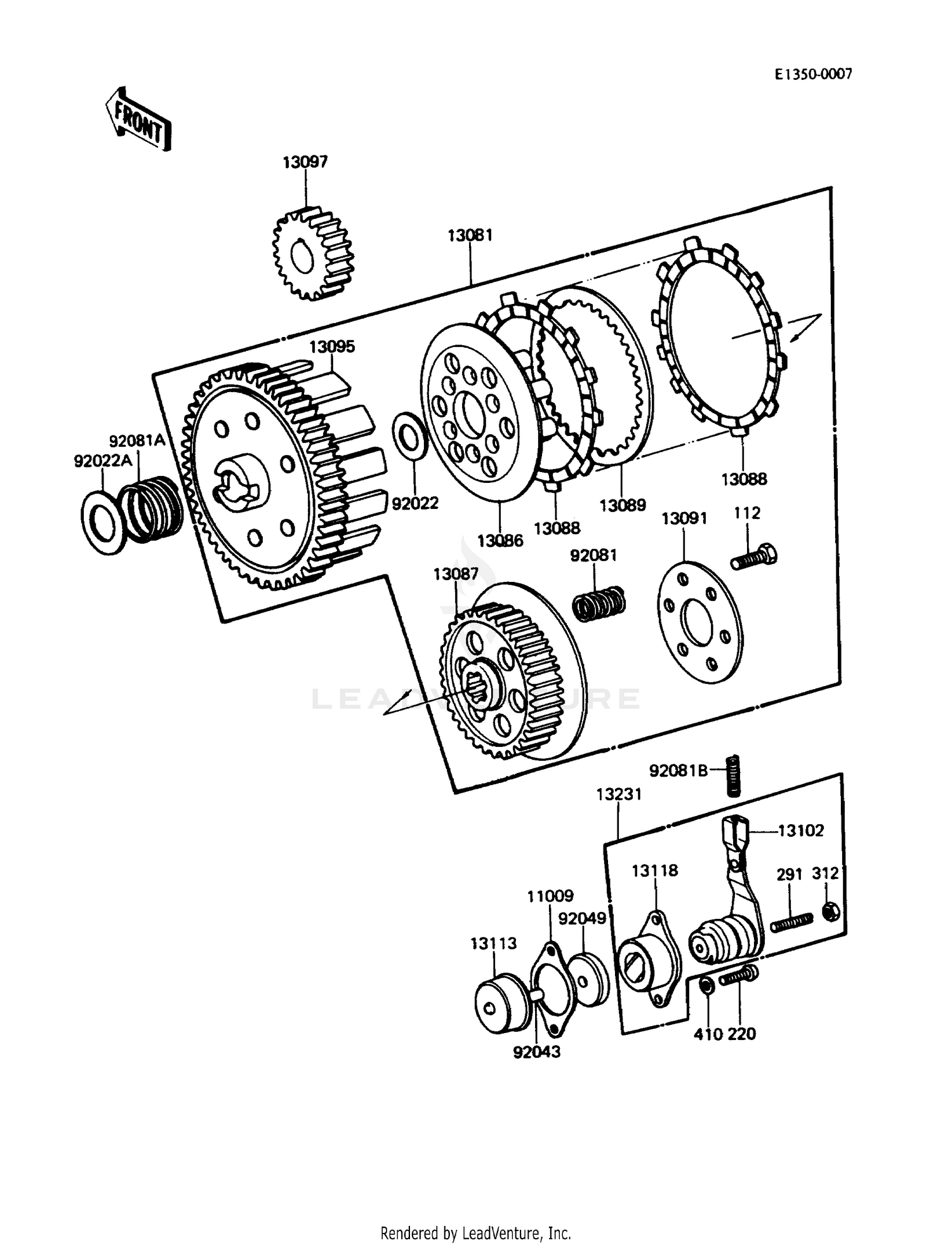 E1350-0007

FRONT

13097

13081

13095

92081A

92022A

92022

13086

13088

13089

13088

13091

112

92081

13087

LEADVENTURE

92081B

13231

13102

13118

291

312

11009

92049

13113

92043

410

220

Rendered by LeadVenture, Inc.