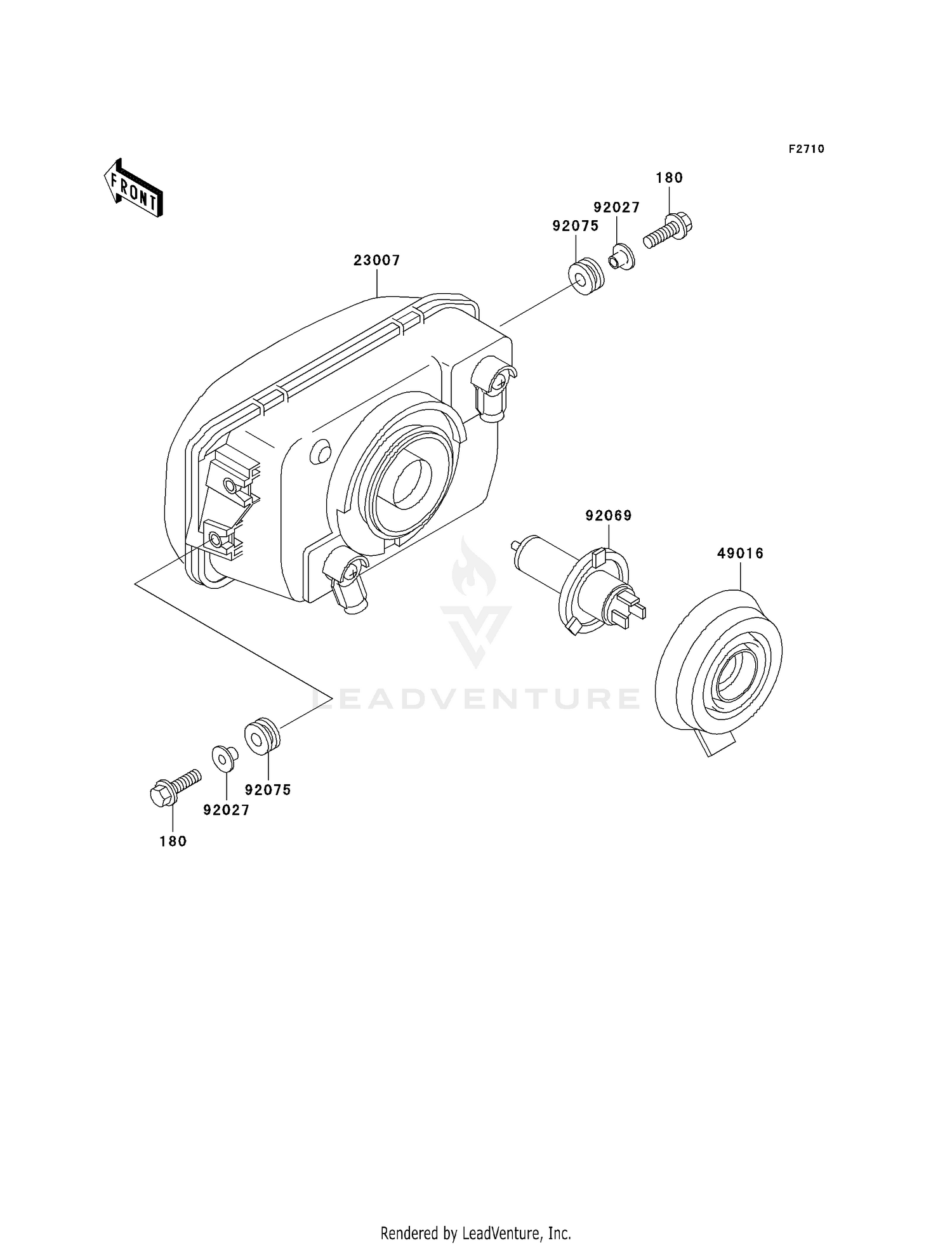 F2710

FRONT

180
92027
92075
23007

92069
49016

LEADVENTURE

92075
92027
180

Rendered by LeadVenture, Inc.