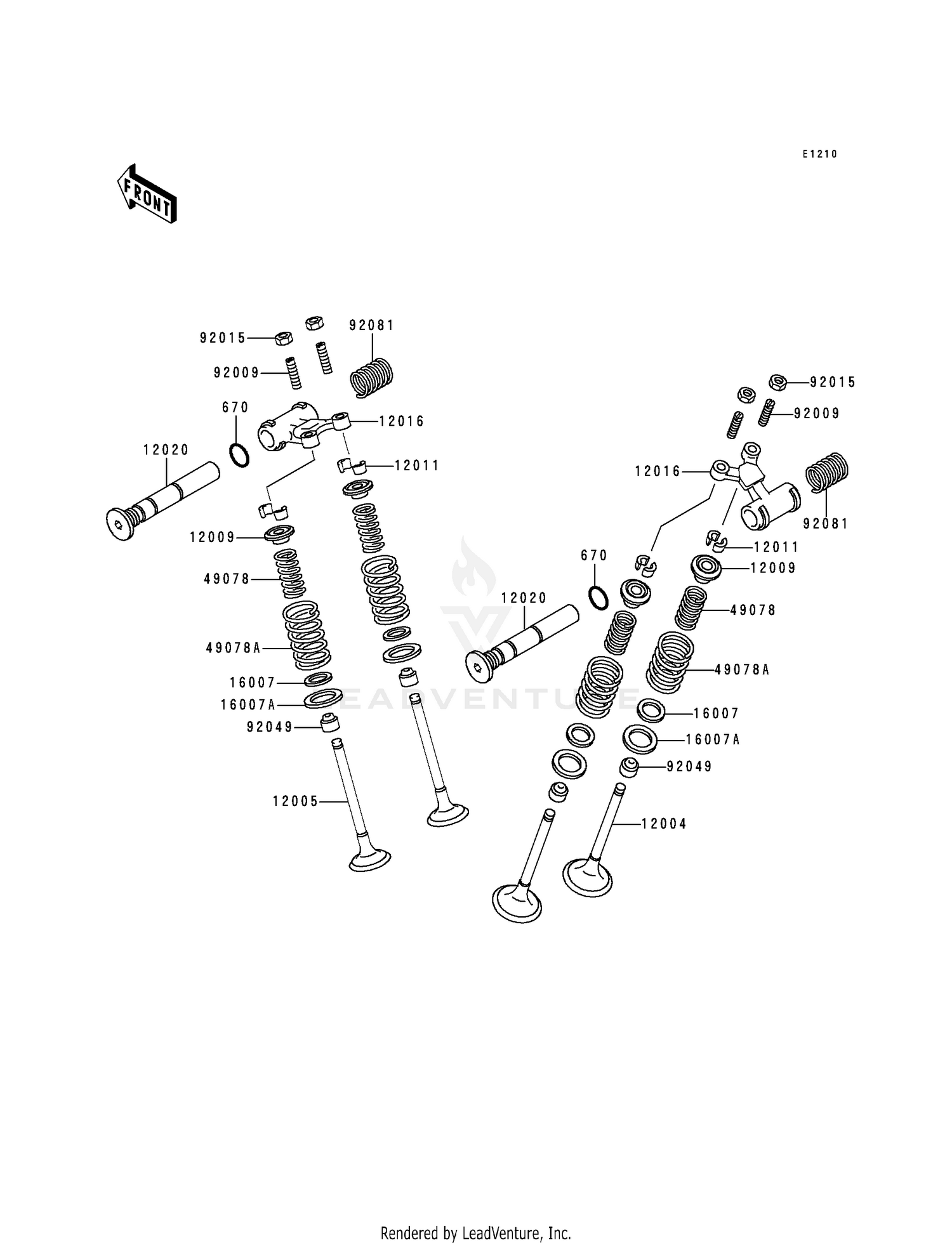 E1210

FRONT

92015
92081
92009
670
12016
12020
12011
12009
49078
49078A
16007
16007A
92049
12005

92015
92009
12016
92081
12011
670
12009
12020
49078
49078A
16007
16007A
92049
12004

LEADVENTURE

Rendered by LeadVenture, Inc.