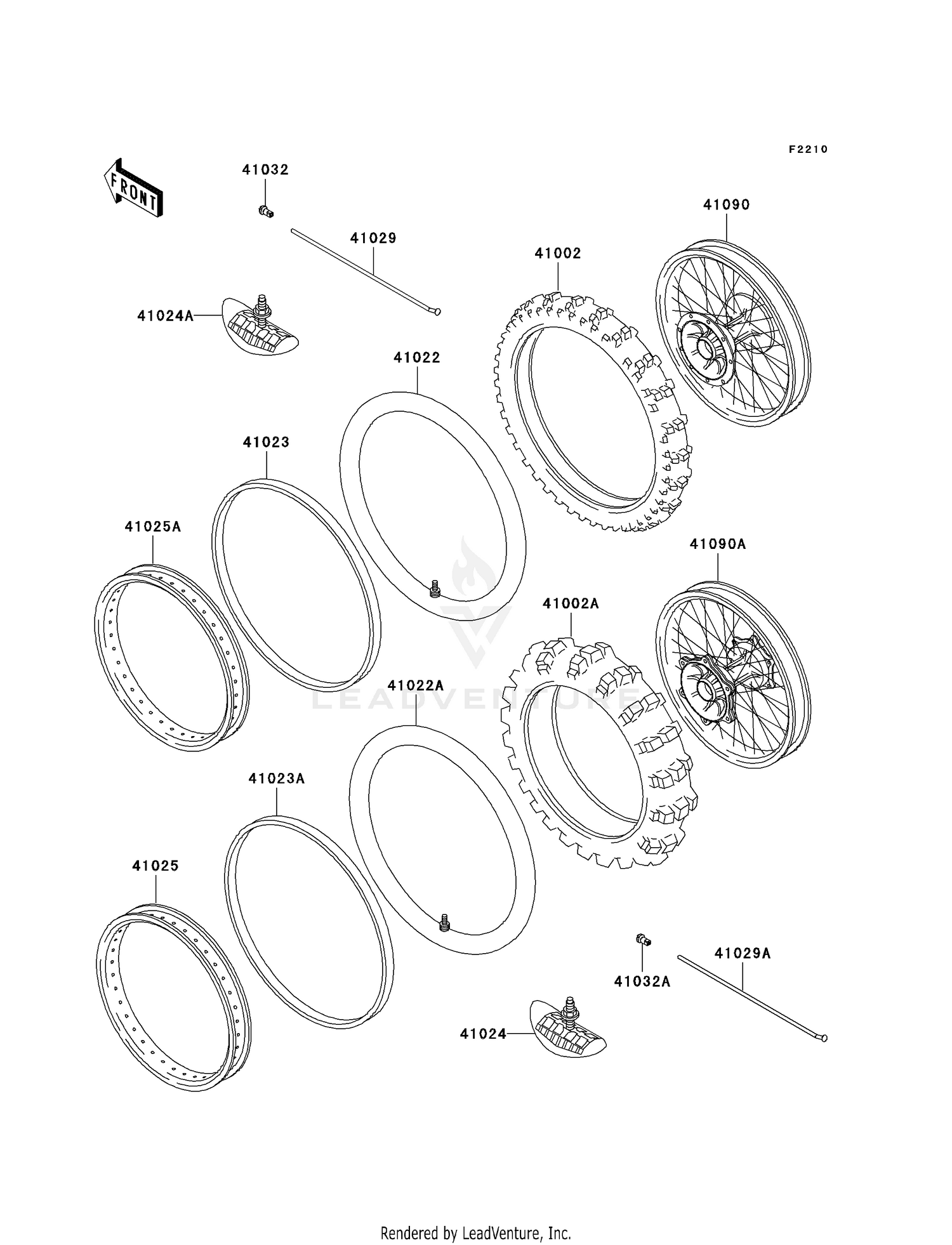 F2210

FRONT

41032

41090

41029

41002

41024A

41022

41023

41025A

41090A

41002A

LEADVENTURE

41022A

41023A

41025

41029A

41032A

41024

Rendered by LeadVenture, Inc.