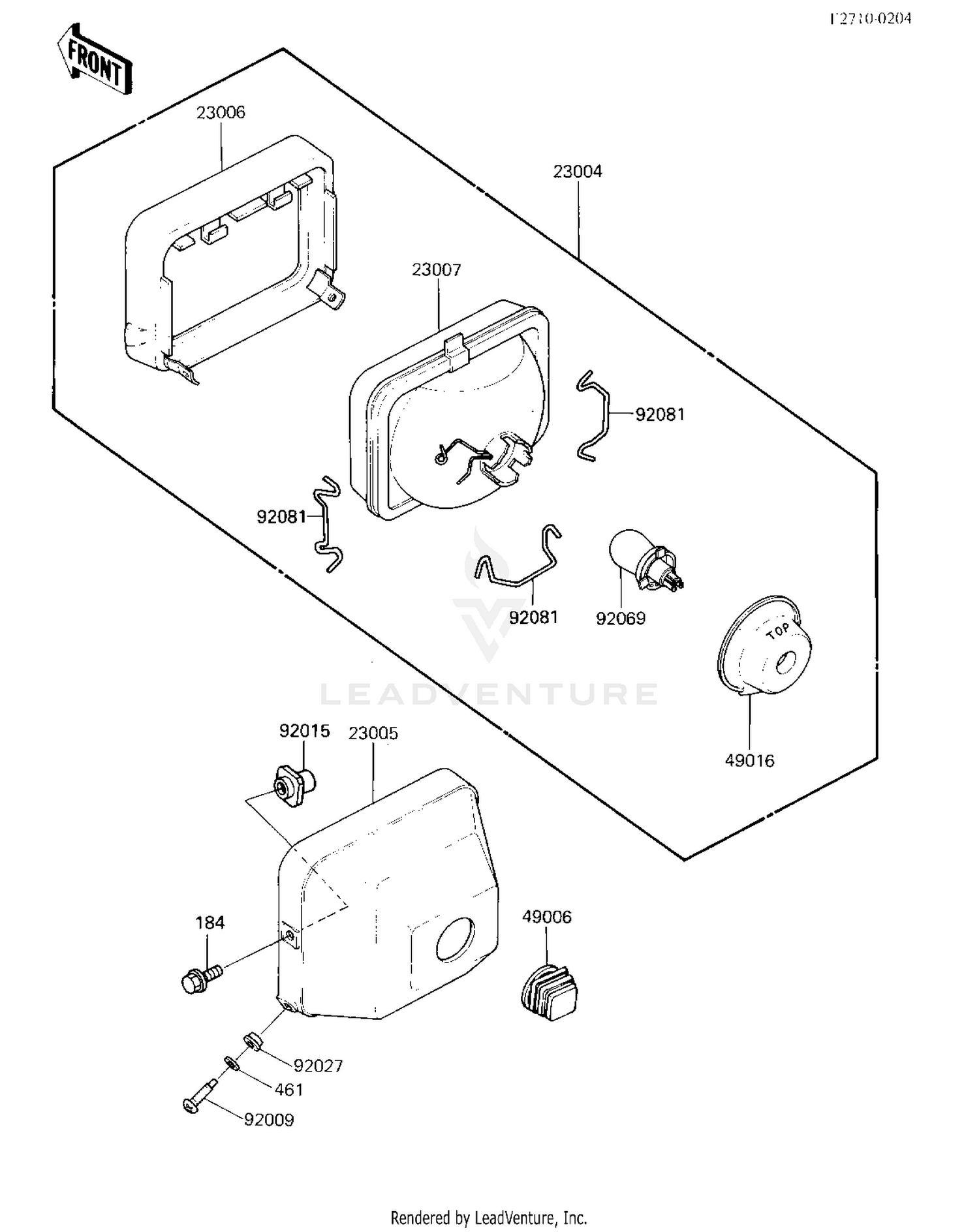 F2710-0204

FRONT

23006

23004

23007

92081

92081

92081

92069

TOP

49016

LEADVENTURE

92015

23005

184

49006

92027

461

92009

Rendered by LeadVenture, Inc.