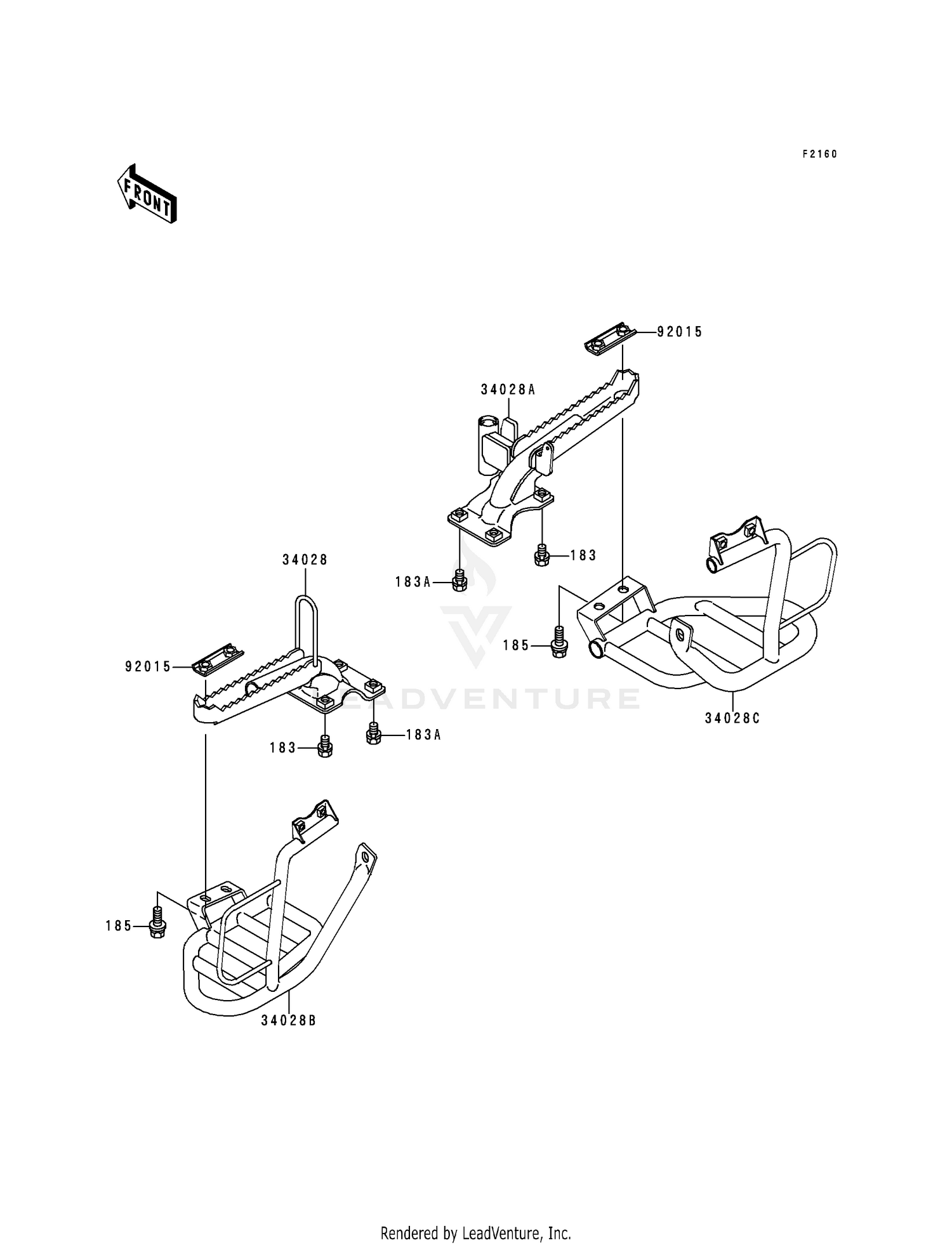 F2160

FRONT

92015

34028A

183

183A

185

34028C

34028

92015

183

183A

185

34028B

LEADVENTURE

Rendered by LeadVenture, Inc.