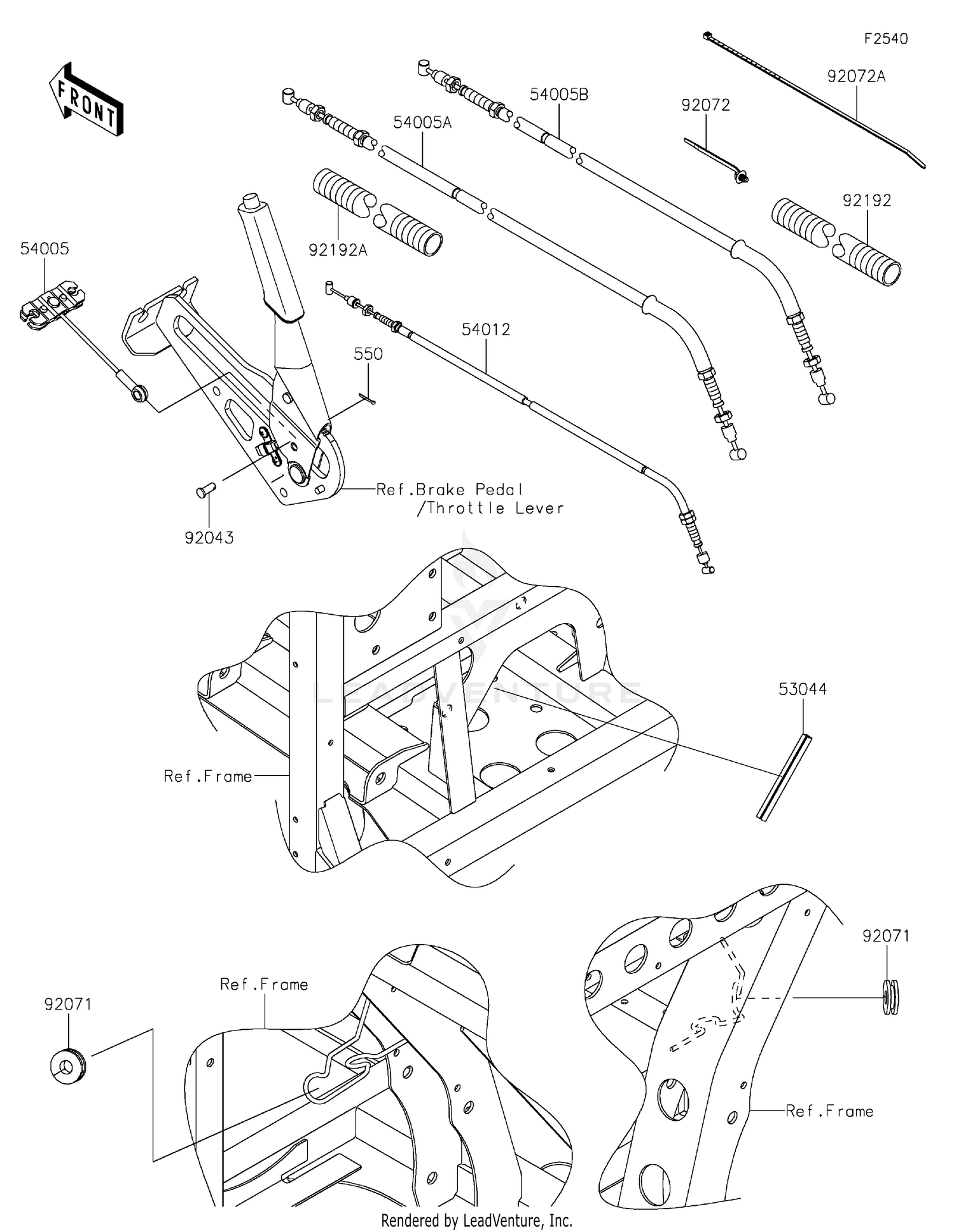 F2540

FRONT

92072A

54005B

92072

54005A

92192

92192A

54005

54012

550

Ref.Brake Pedal
/Throttle Lever

92043

LEADVENTURE

53044

Ref.Frame

92071

Ref.Frame

92071

Ref.Frame

Rendered by LeadVenture, Inc.