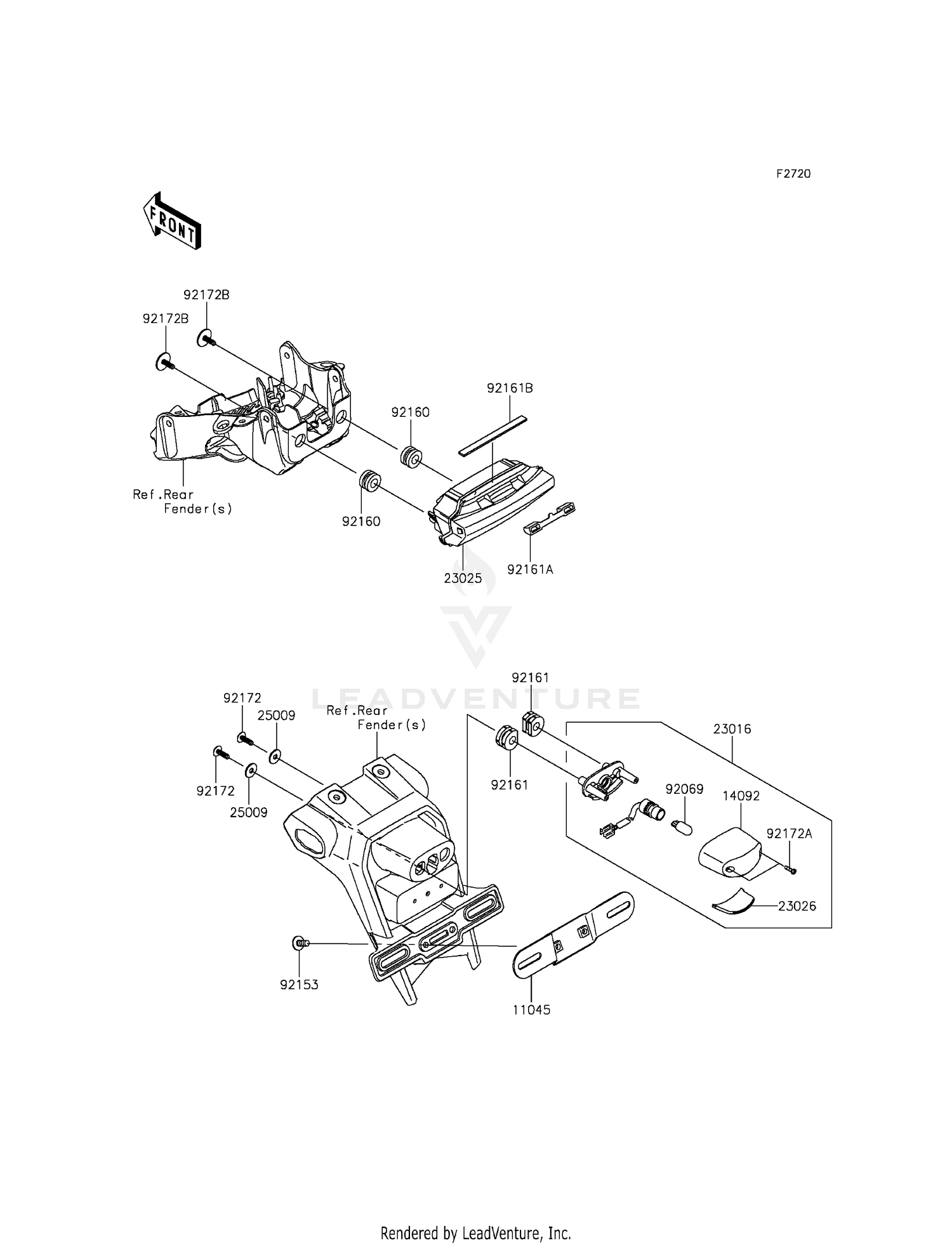 F2720

FRONT

92172B

92172B

92161B

92160

Ref.Rear Fender(s)

92160

23025

92161A

LEADVENTURE

92161

92172

25009

Ref.Rear Fender(s)

23016

92172

25009

92161

92069

14092

92172A

23026

92153

11045

Rendered by LeadVenture, Inc.