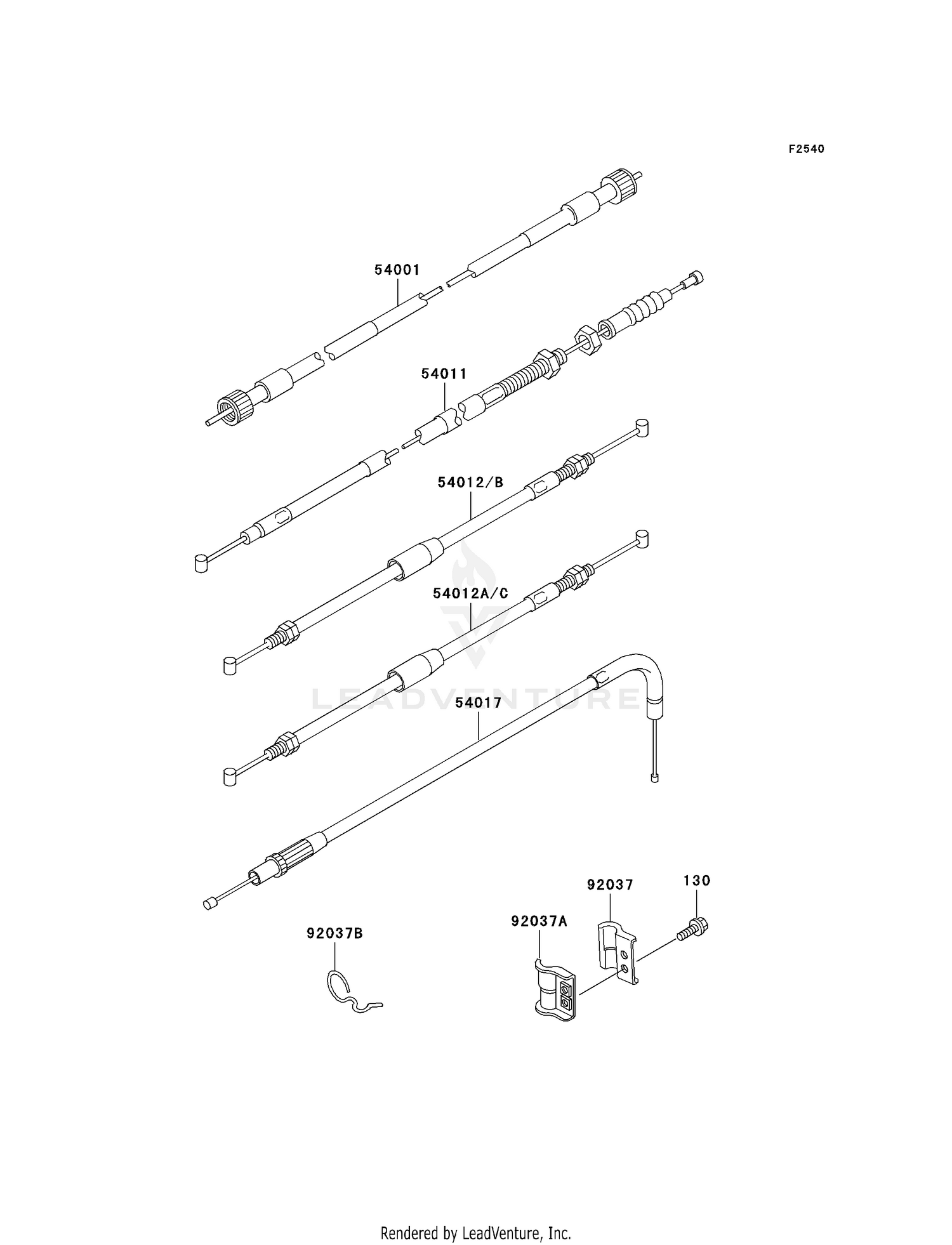 F2540

54001

54011

54012/B

54012A/C

LEADVENTURE

54017

92037

130

92037A

92037B

Rendered by LeadVenture, Inc.