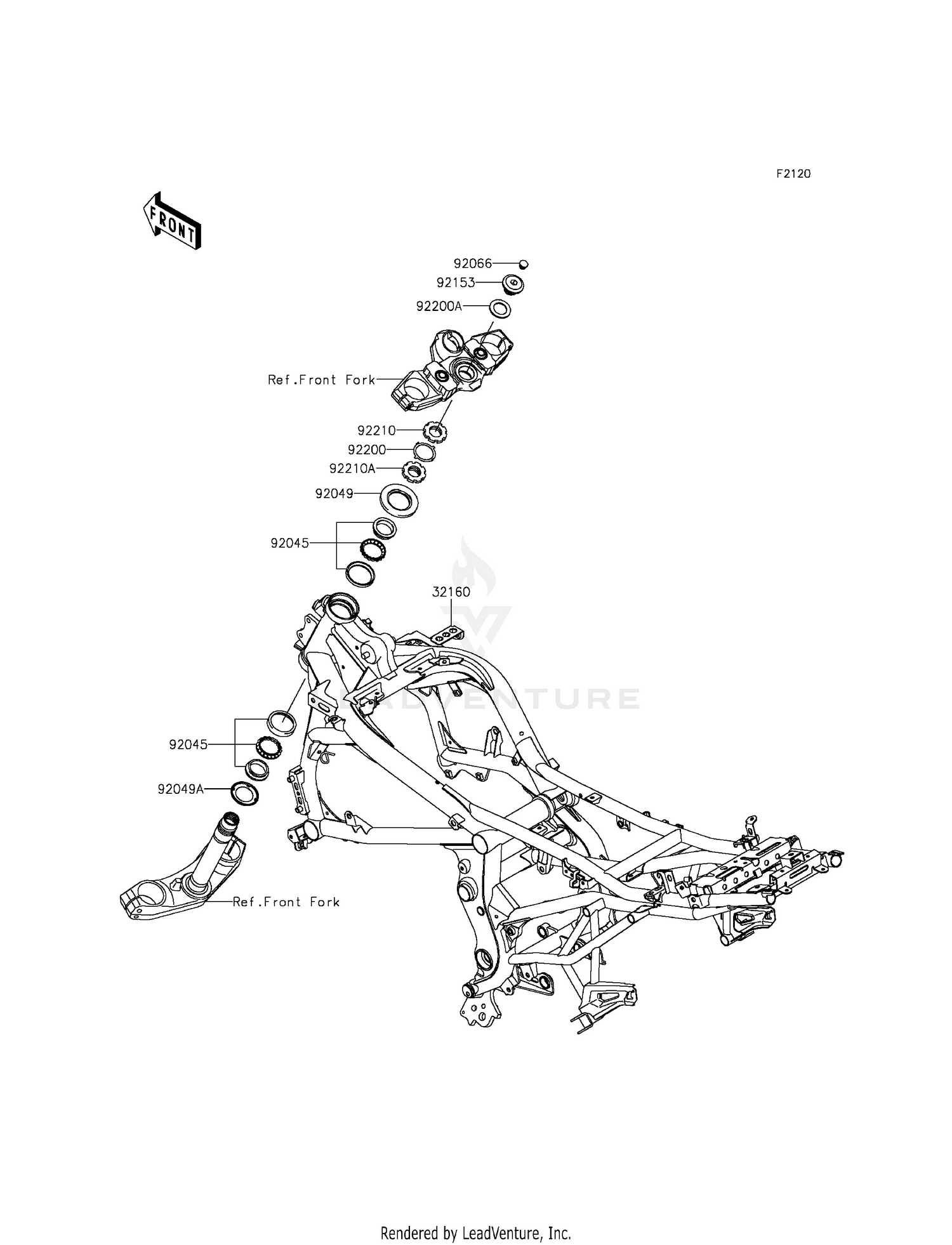 F2120

FRONT

92066
92153
92200A
Ref.Front Fork
92210
92200
92210A
92049
92045
32160
LEADVENTURE
92045
92049A
Ref.Front Fork

Rendered by LeadVenture, Inc.