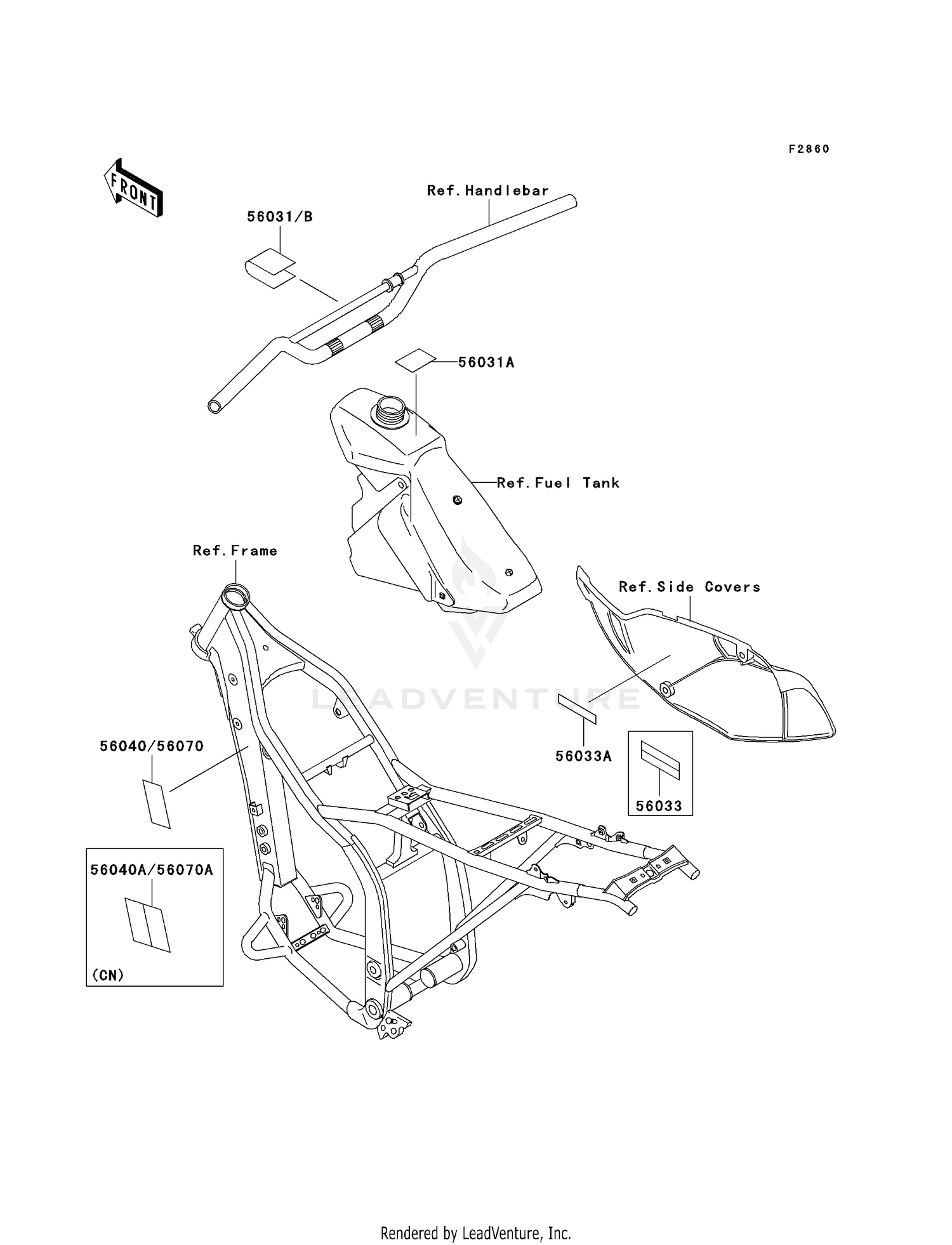 F2860

FRONT

Ref.Handlebar

56031/B

56031A

Ref.Fuel Tank

Ref.Frame

Ref.Side Covers

LEADVENTURE

56040/56070

56033A

56033

56040A/56070A

(CN)

Rendered by LeadVenture, Inc.