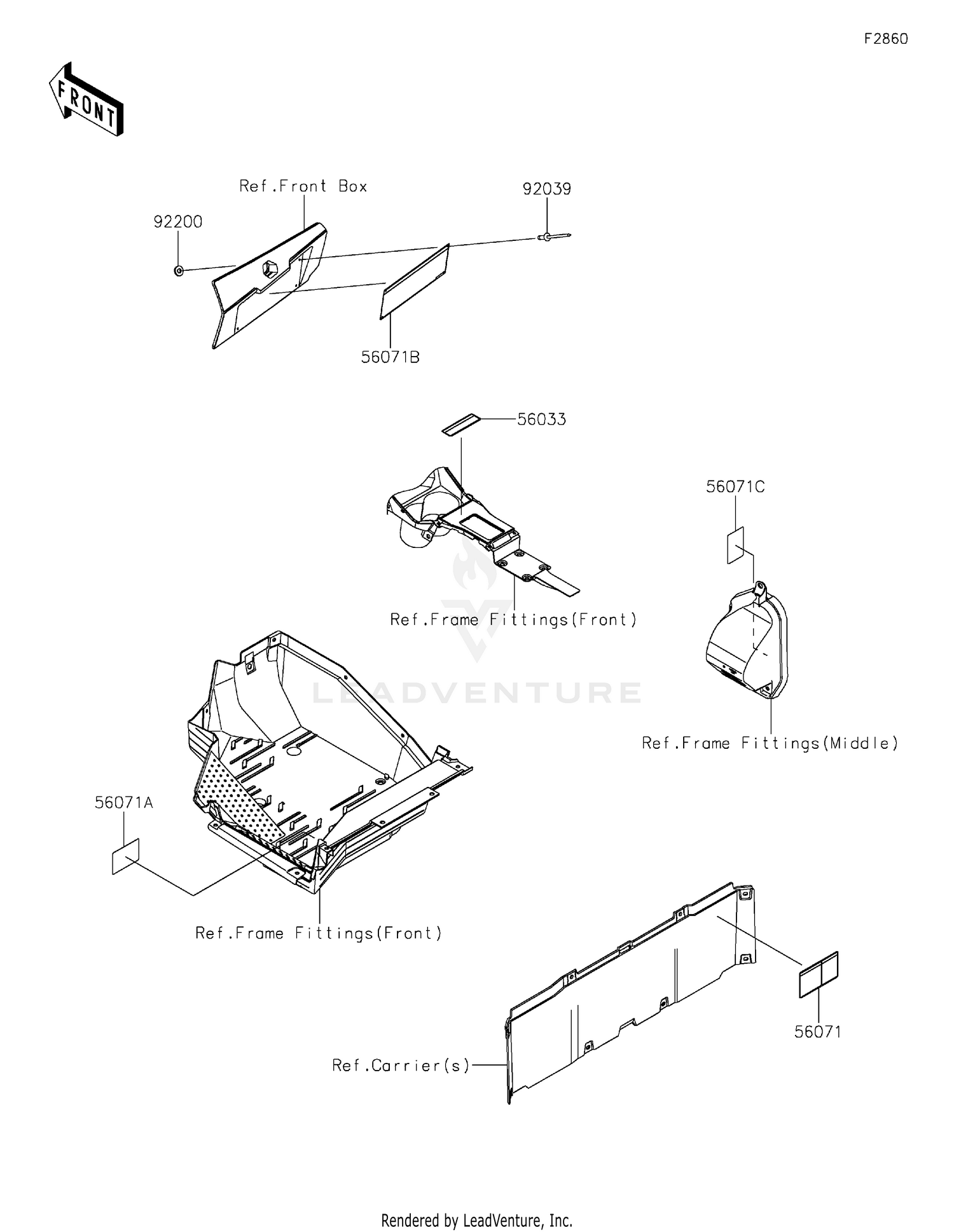 F2860

FRONT

Ref.Front Box

92039

92200

56071B

56033

56071C

Ref.Frame Fittings(Front)

LEADVENTURE

Ref.Frame Fittings(Middle)

56071A

Ref.Frame Fittings(Front)

56071

Ref.Carrier(s)

Rendered by LeadVenture, Inc.