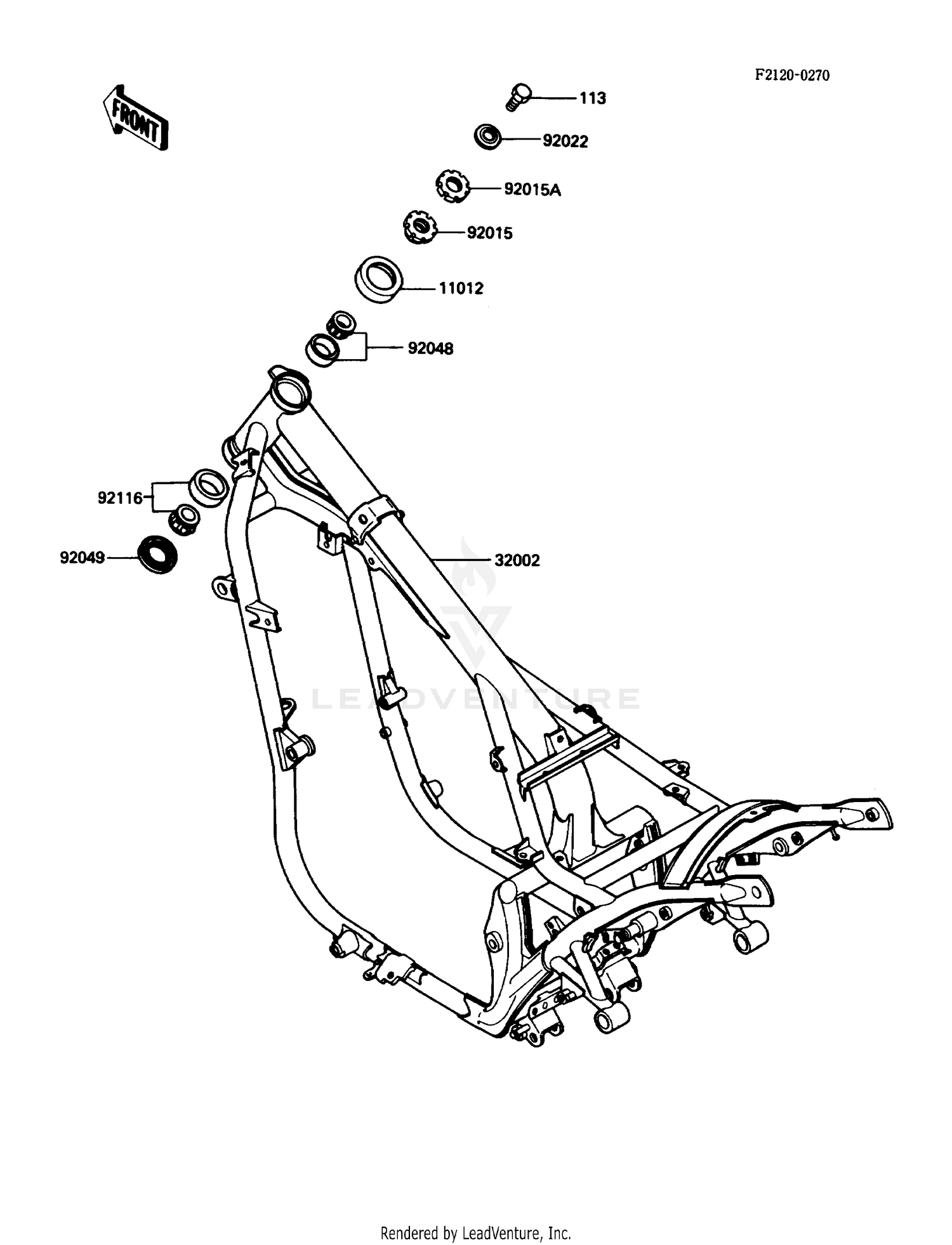 F2120-0270

FRONT

113
92022
92015A
92015
11012
92048
92116
92049
32002

LEADVENTURE

Rendered by LeadVenture, Inc.