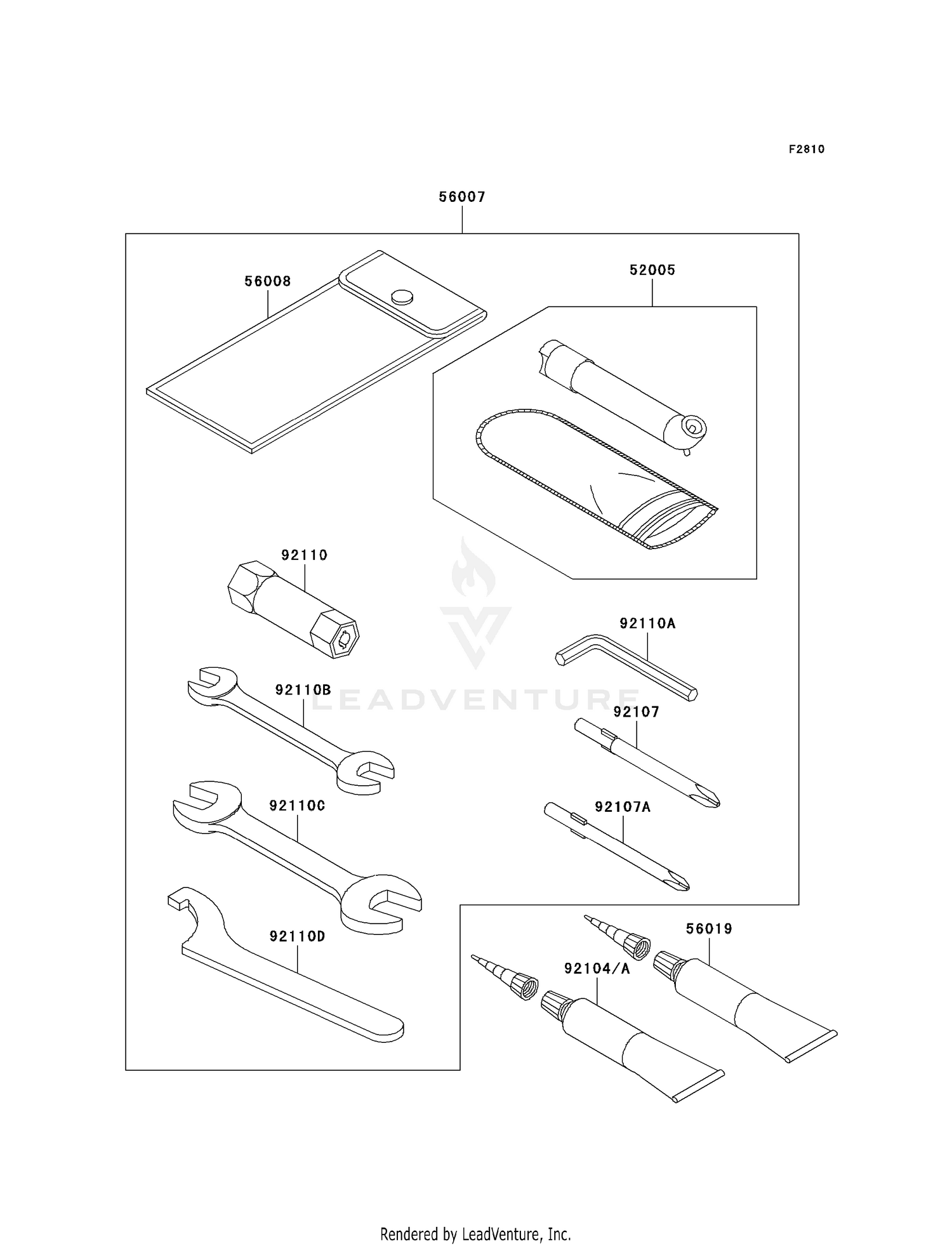 F2810

56007

56008

52005

92110

92110A

92110B

LEADVENTURE

92107

92110C

92107A

92110D

56019

92104/A

Rendered by LeadVenture, Inc.