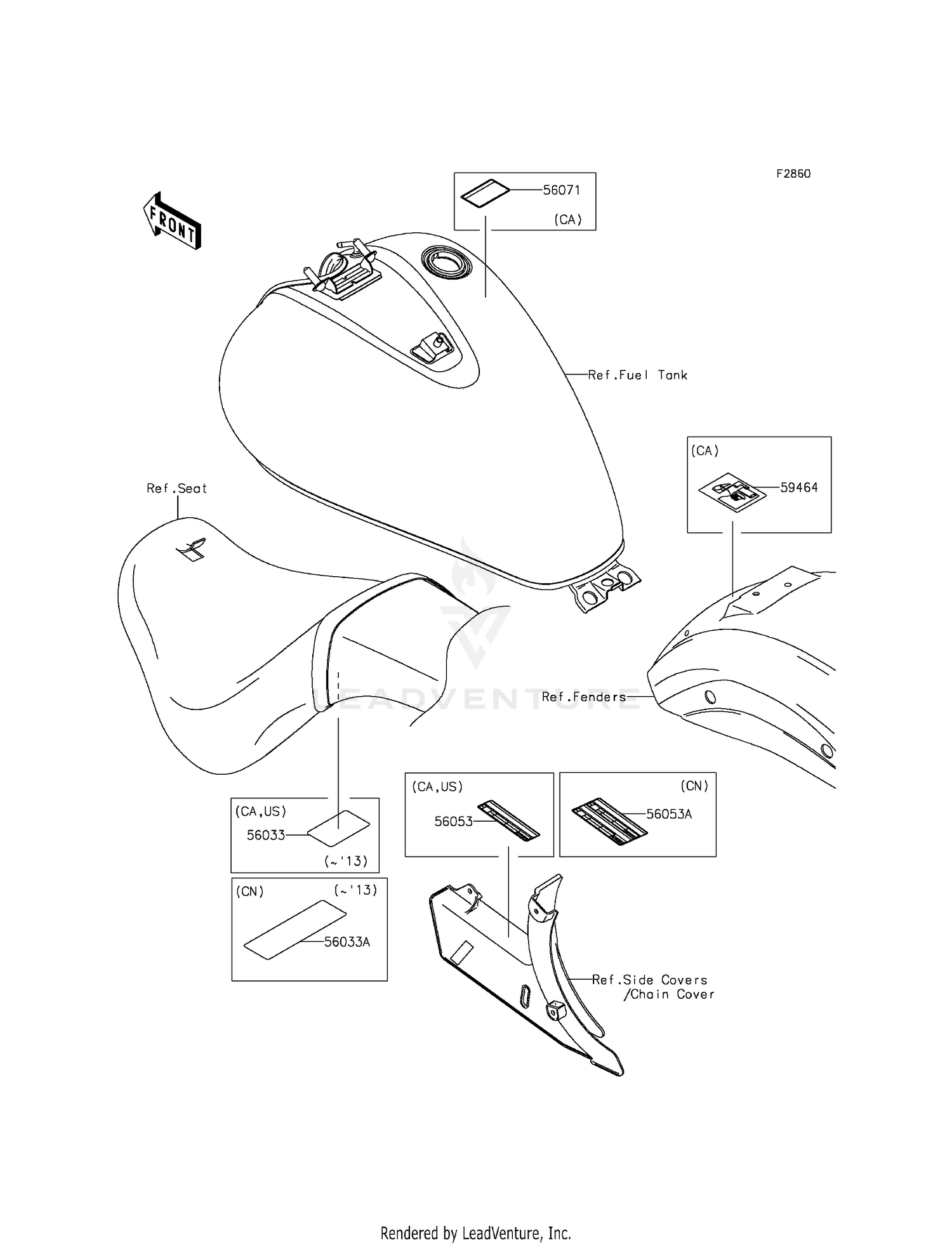 F2860

FRONT

56071
(CA)

Ref.Fuel Tank

(CA)
59464

Ref.Seat

LEADVENTURE

Ref.Fenders

(CA,US)
56033
(~'13)

(CN) (~'13)
56033A

(CA,US)
56053

(CN)
56053A

Ref.Side Covers /Chain Cover

Rendered by LeadVenture, Inc.