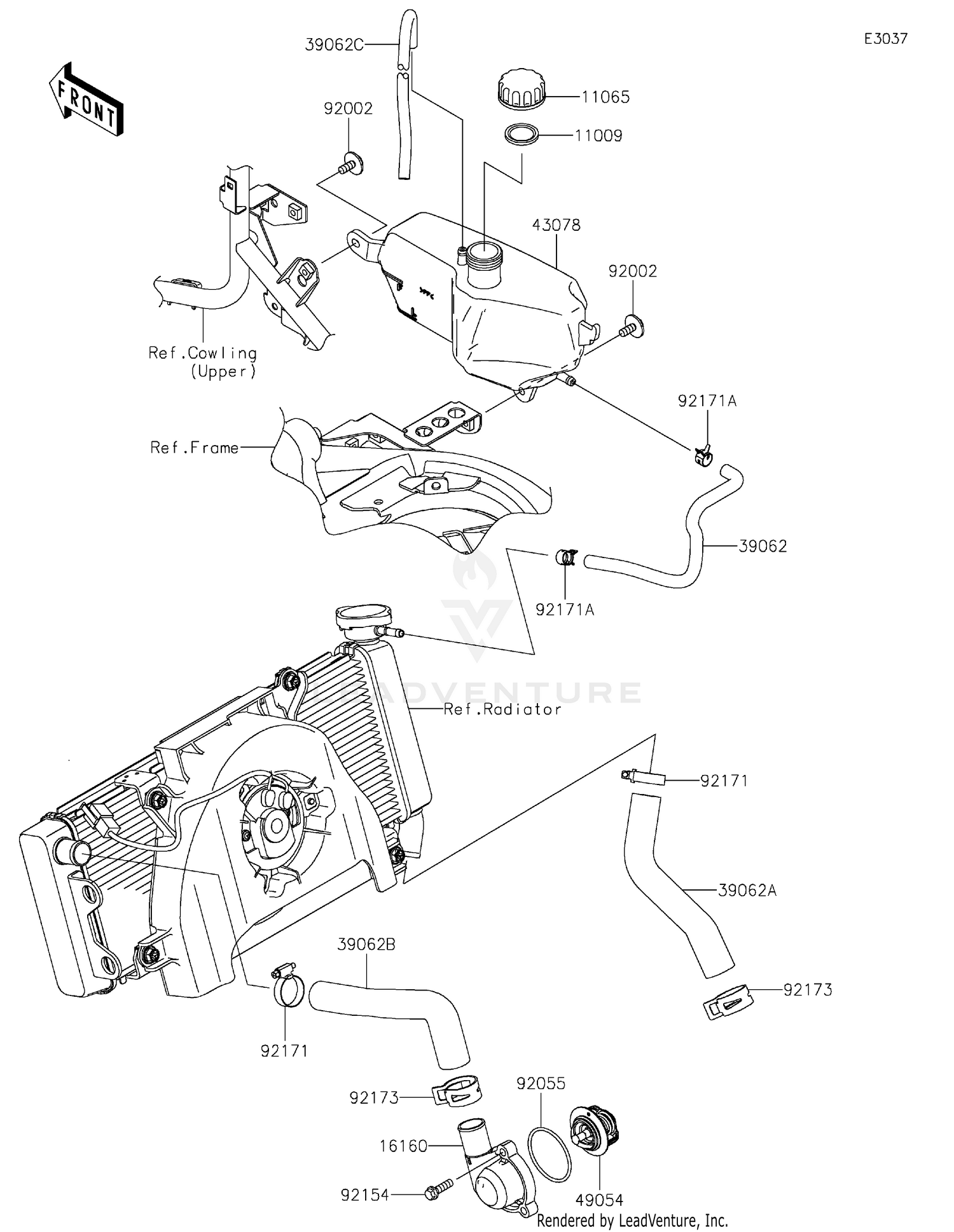 E3037

FRONT

39062C

92002

11065

11009

43078

92002

Ref.Cowling (Upper)

92171A

Ref.Frame

39062

92171A

LEADVENTURE

Ref.Radiator

92171

39062A

39062B

92173

92171

92173

92055

16160

92154

49054

Rendered by LeadVenture, Inc.