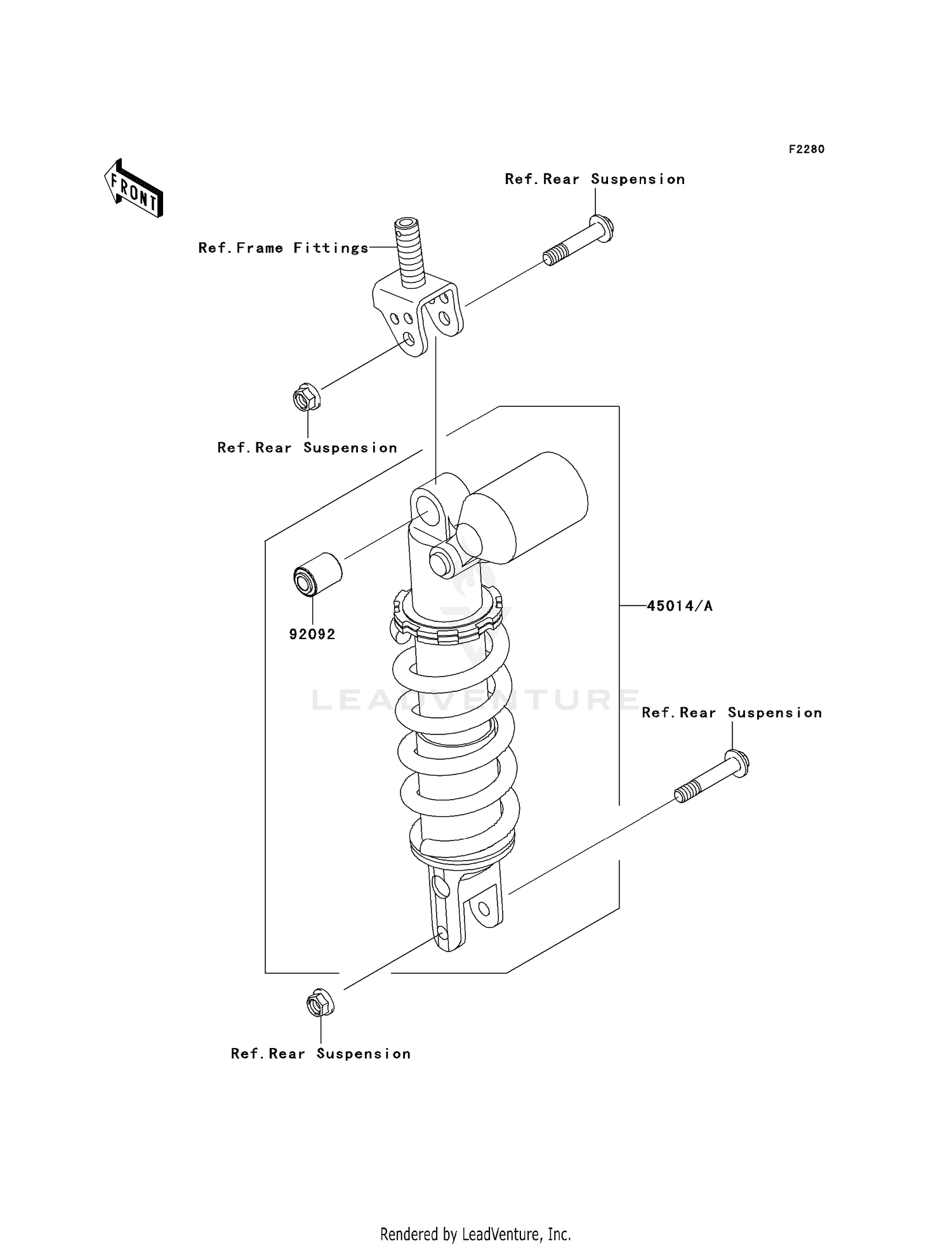 F2280

FRONT

Ref.Rear Suspension

Ref.Frame Fittings

Ref.Rear Suspension

92092

45014/A

LEADVENTURE

Ref.Rear Suspension

Ref.Rear Suspension

Rendered by LeadVenture, Inc.