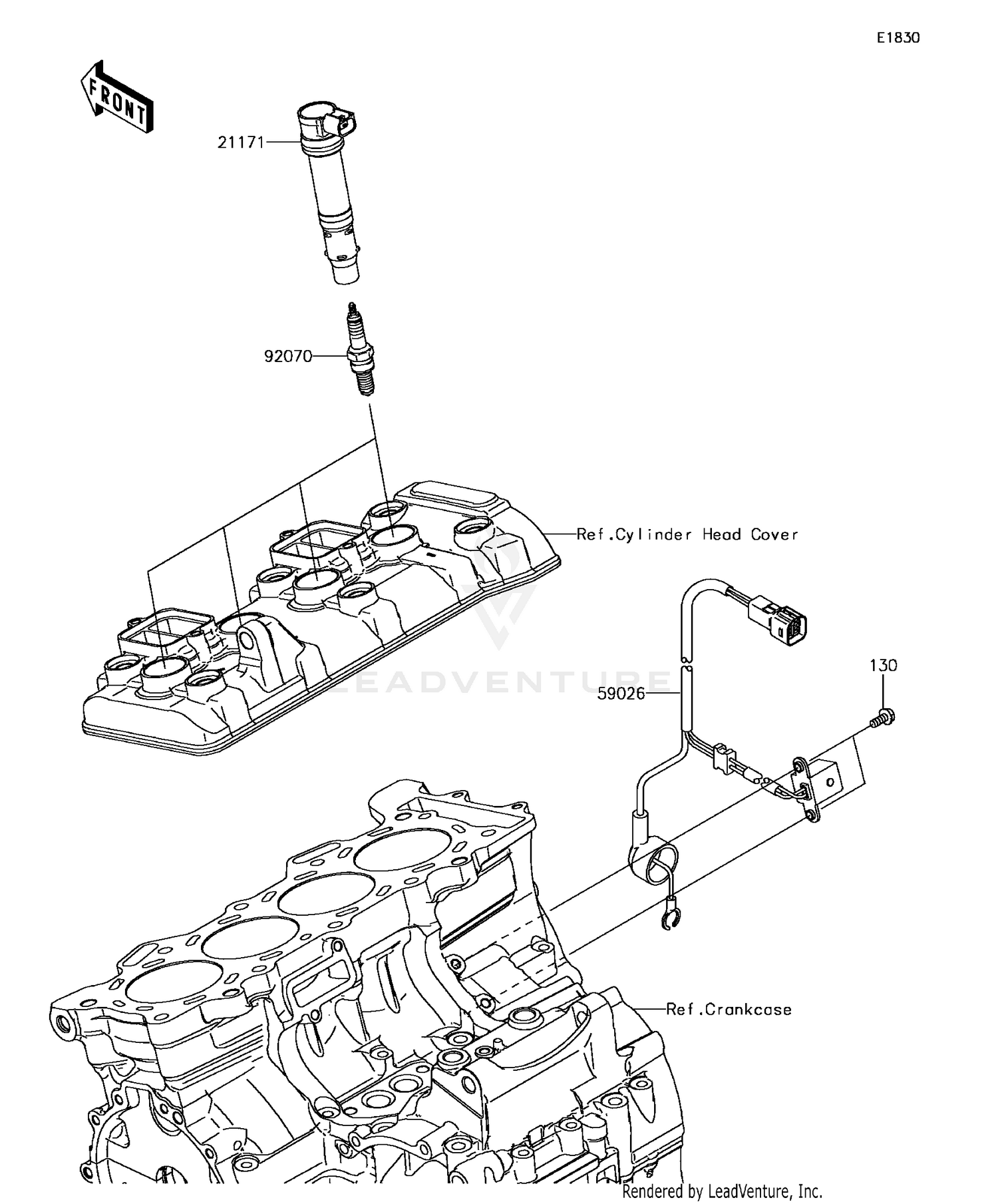 E1830

FRONT

21171

92070

Ref.Cylinder Head Cover

LEADVENTURE

59026

130

Ref.Crankcase

Rendered by LeadVenture, Inc.