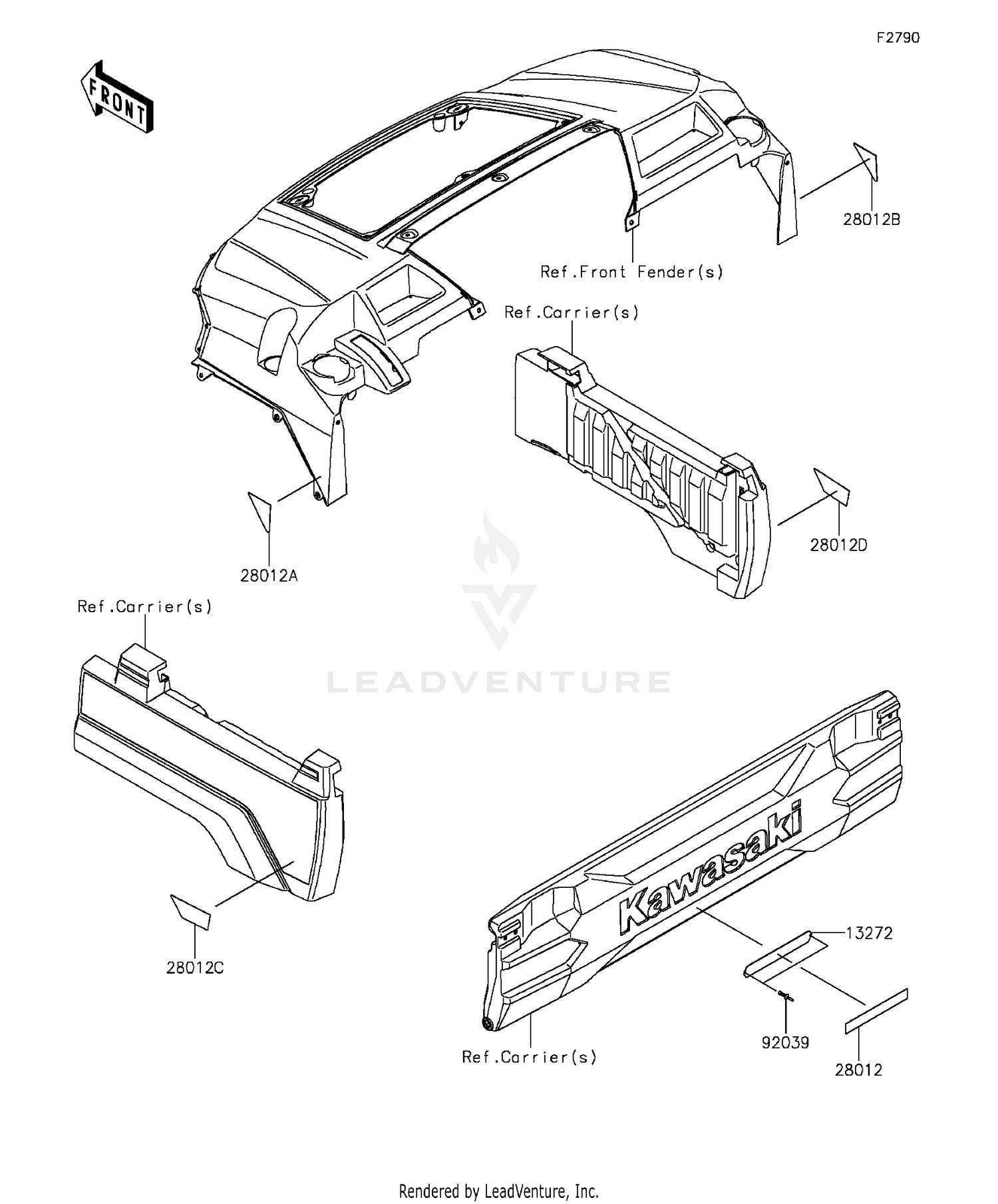 F2790

FRONT

28012B

Ref.Front Fender(s)

Ref.Carrier(s)

28012D

28012A

Ref.Carrier(s)

LEADVENTURE

Kawasaki

28012C

13272

92039

28012

Ref.Carrier(s)

Rendered by LeadVenture, Inc.