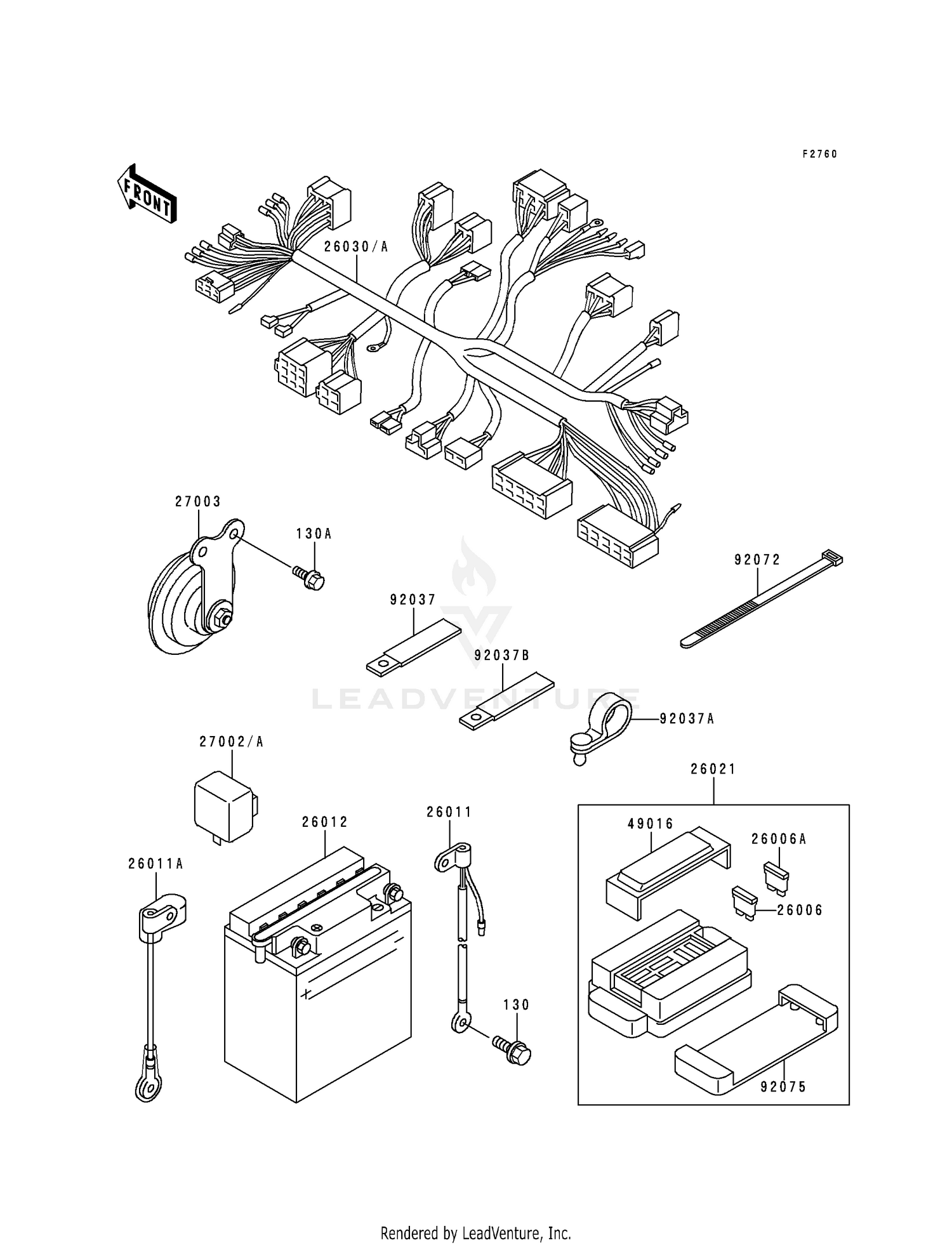 F2760

FRONT

26030/A

27003

130A

92072

92037

92037B

LEADVENTURE

92037A

27002/A

26021

26012

26011

49016

26006A

26011A

26006

130

92075

Rendered by LeadVenture, Inc.