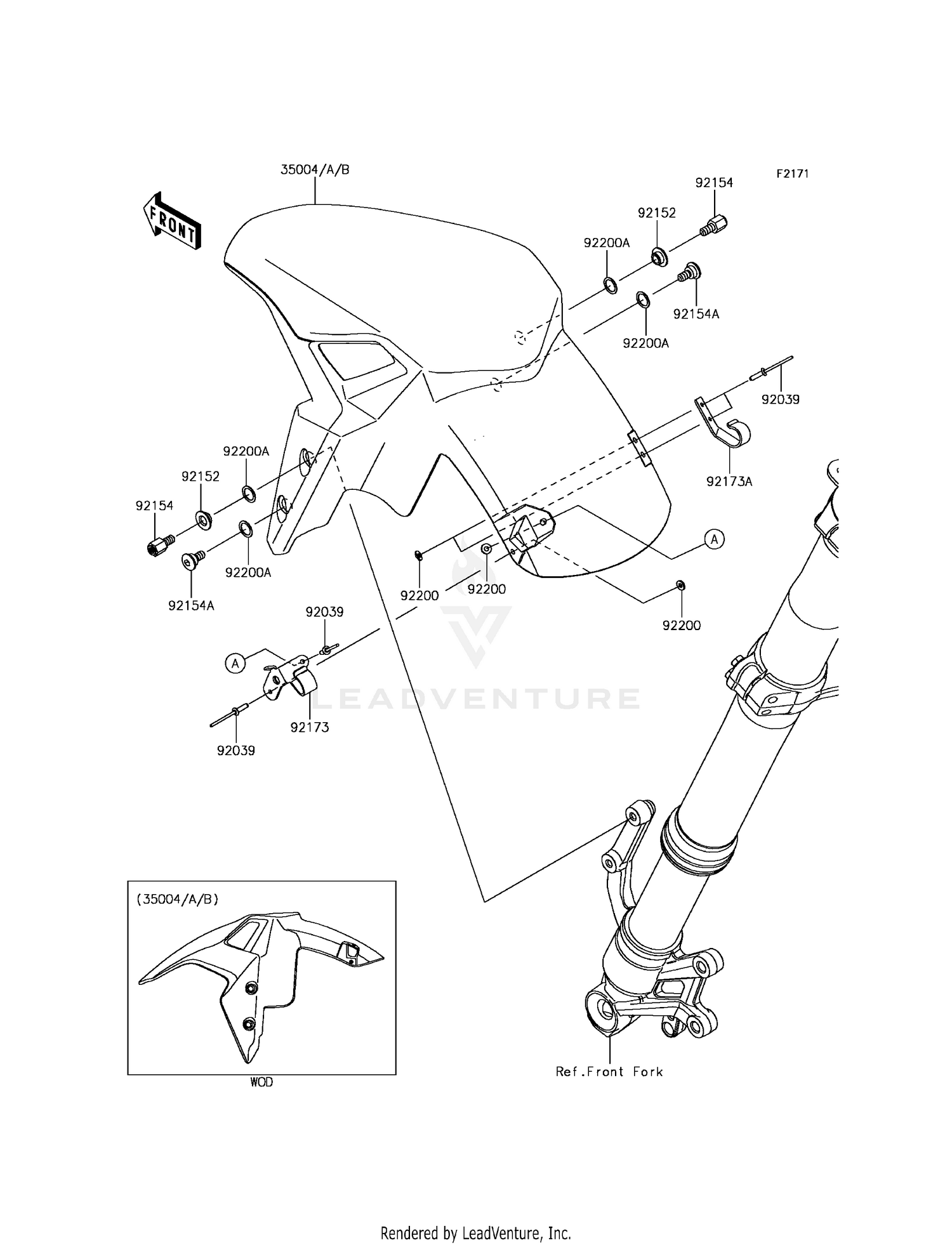 35004/A/B

F2171

FRONT

92154

92152

92200A

92154A

92200A

92039

92173A

92200A

92152

92154

92200A

92154A

A

92200

92200

92200

92039

A

92173

92039

LEADVENTURE

(35004/A/B)

WOD

Ref.Front Fork

Rendered by LeadVenture, Inc.