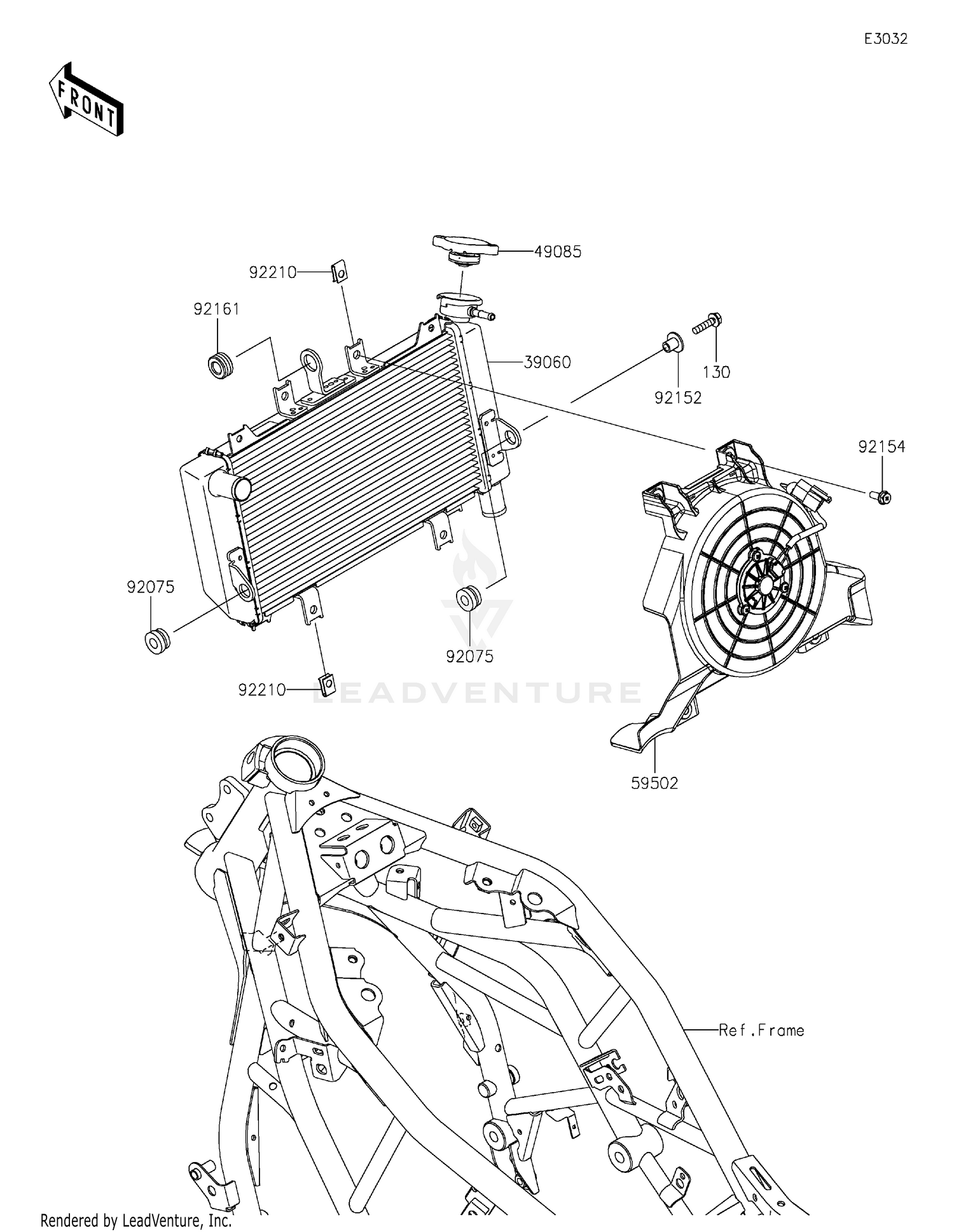 E3032

FRONT

49085

92210

92161

39060

130

92152

92154

92075

92075

92210

LEADVENTURE

59502

Ref.Frame

Rendered by LeadVenture, Inc.