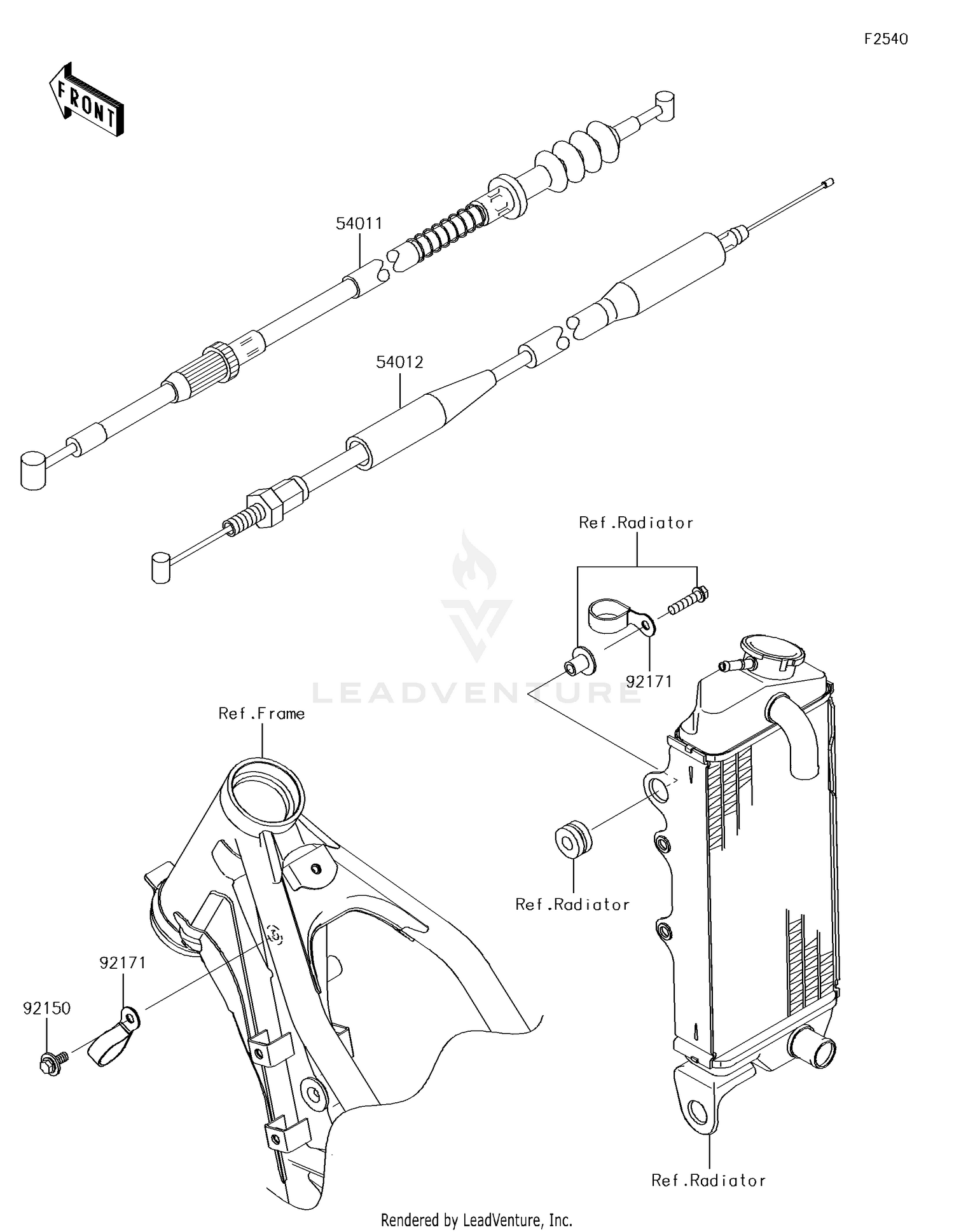 F2540

FRONT

54011

54012

Ref.Radiator

92171

LEADVENTURE

Ref.Frame

Ref.Radiator

92171

92150

Ref.Radiator

Rendered by LeadVenture, Inc.