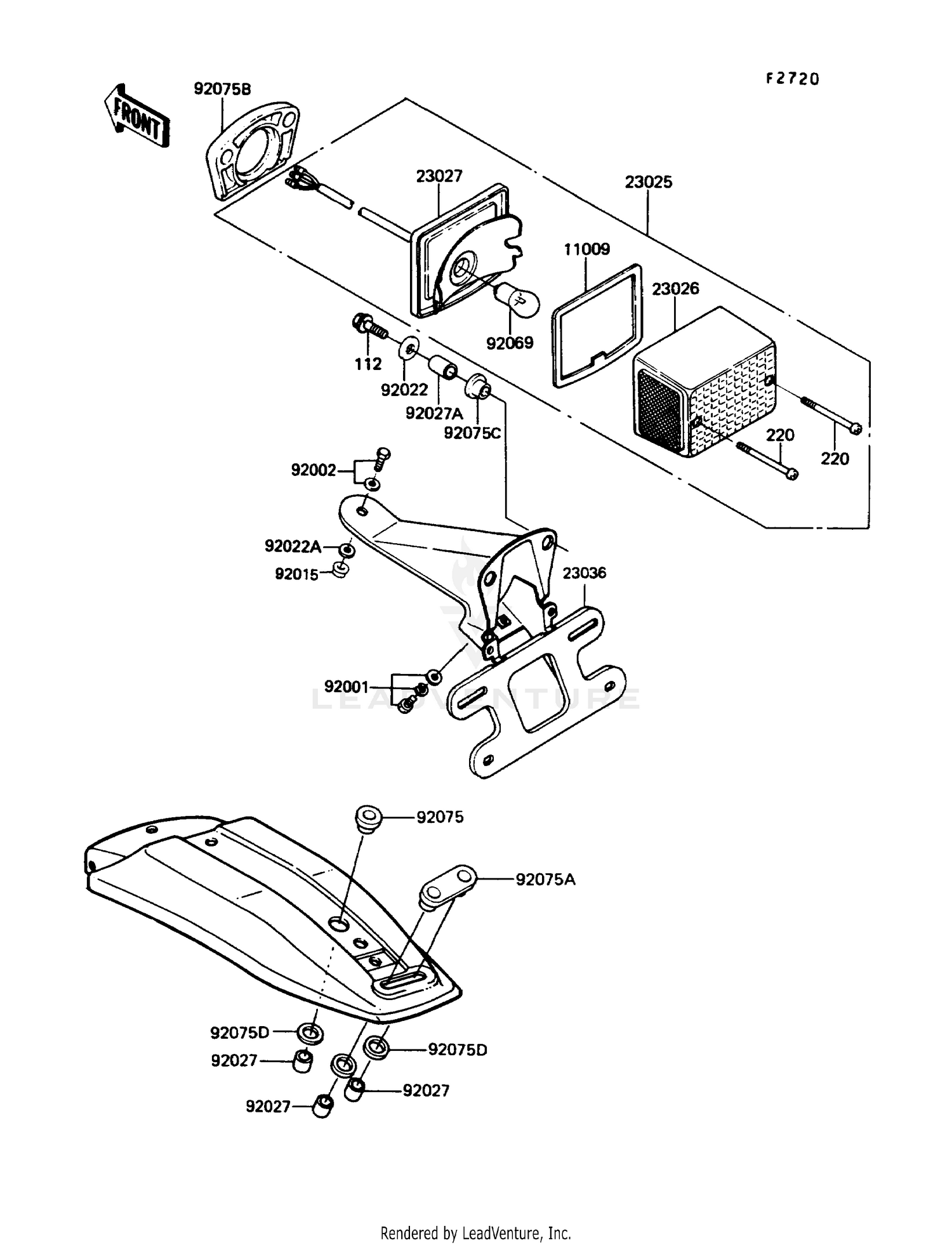 F2720

FRONT

92075B

23027

23025

11009

23026

92069

112

92022

92027A

92075C

220

220

92002

92022A

92015

23036

92001

LEADVENTURE

92075

92075A

92075D

92027

92075D

92027

92027

Rendered by LeadVenture, Inc.