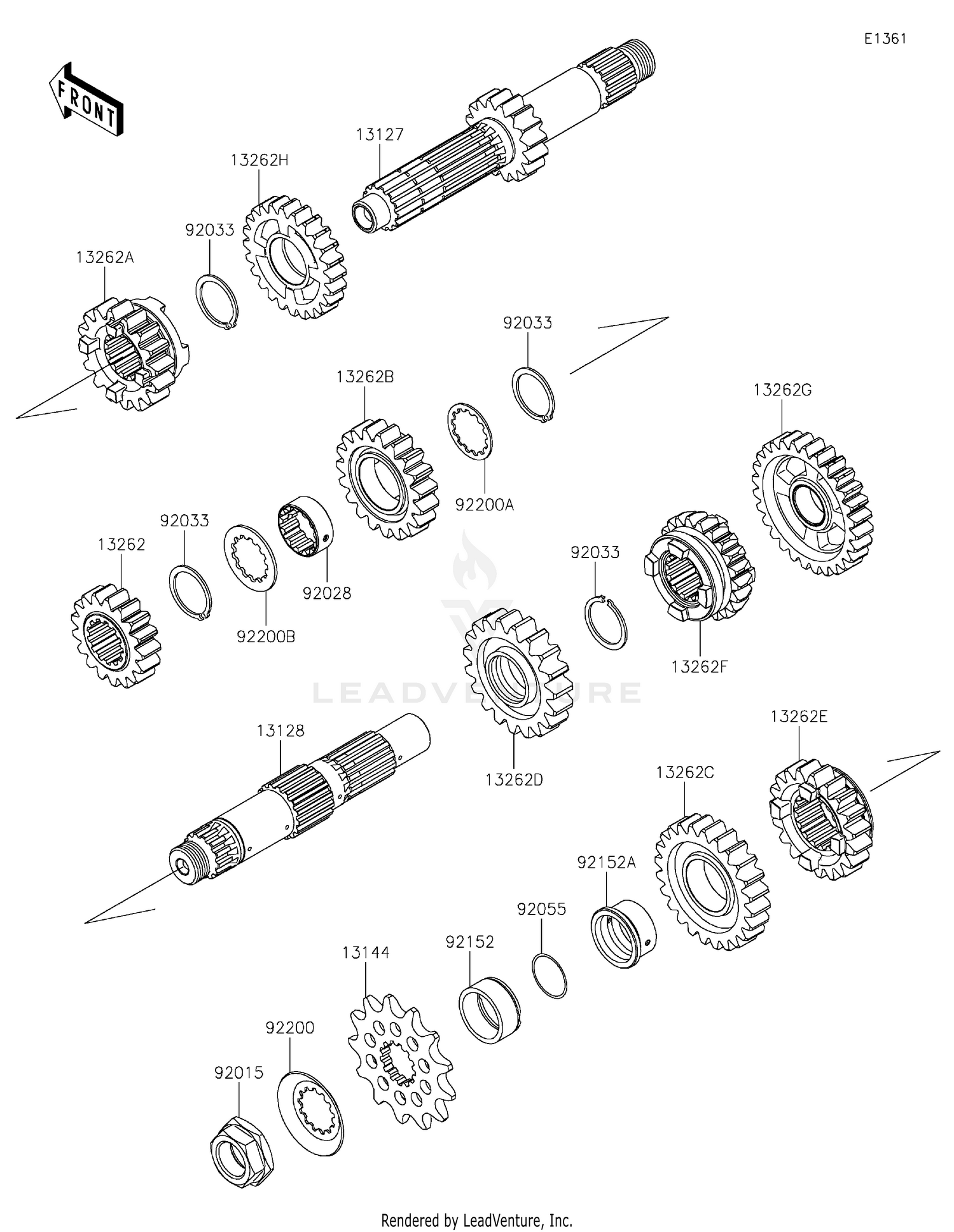 E1361

FRONT

13127

13262H

92033

13262A

92033

13262B

13262G

92200A

92033

13262

92028

92033

92200B

13262F

LEADVENTURE

13128

13262D

13262E

13262C

92152A

92055

92152

13144

92200

92015

Rendered by LeadVenture, Inc.