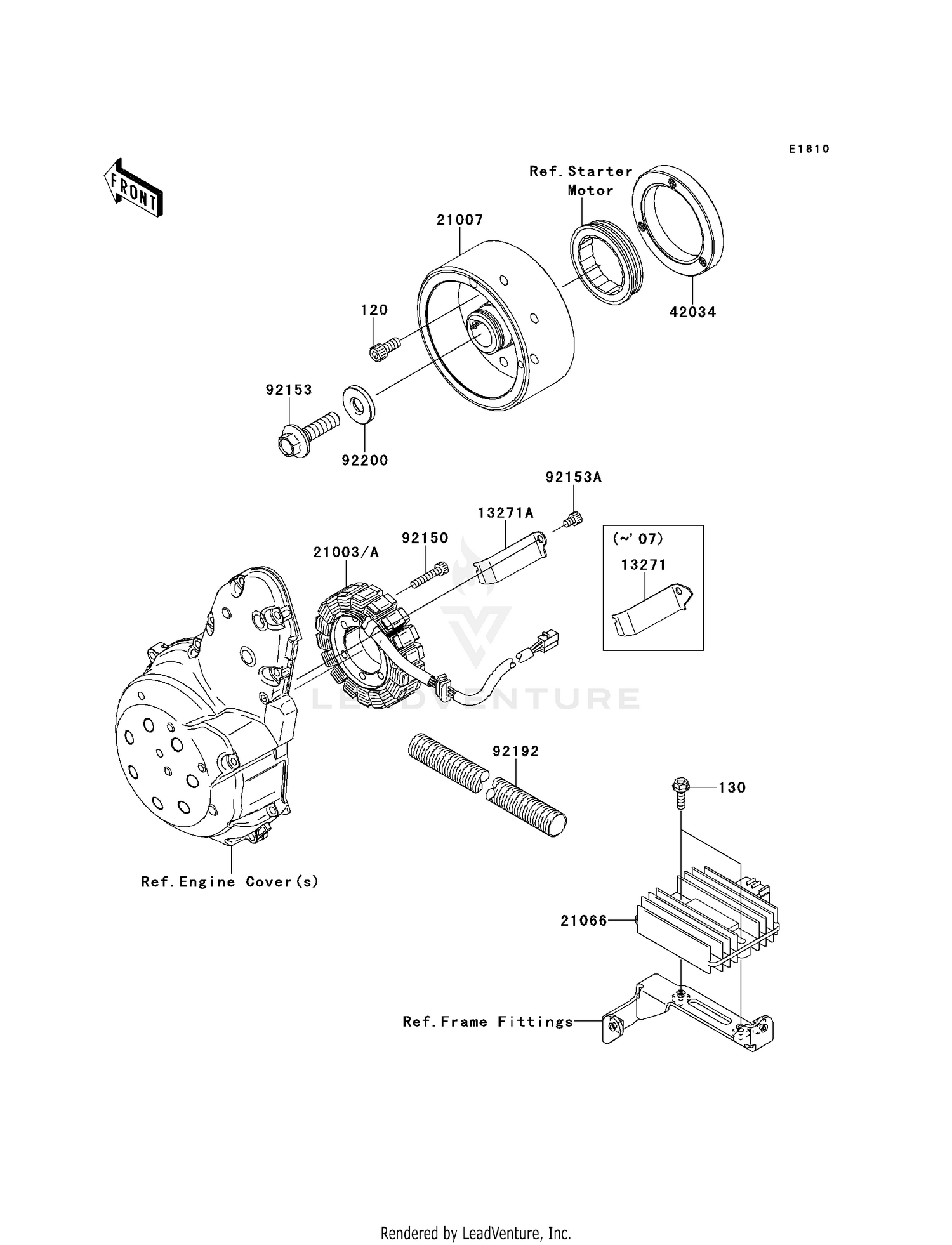 E1810

FRONT

Ref. Starter Motor

21007

42034

120

92153

92200

92153A

13271A

92150

21003/A

(~'07)

13271

LEADVENTURE

92192

130

Ref. Engine Cover(s)

21066

Ref. Frame Fittings

Rendered by LeadVenture, Inc.