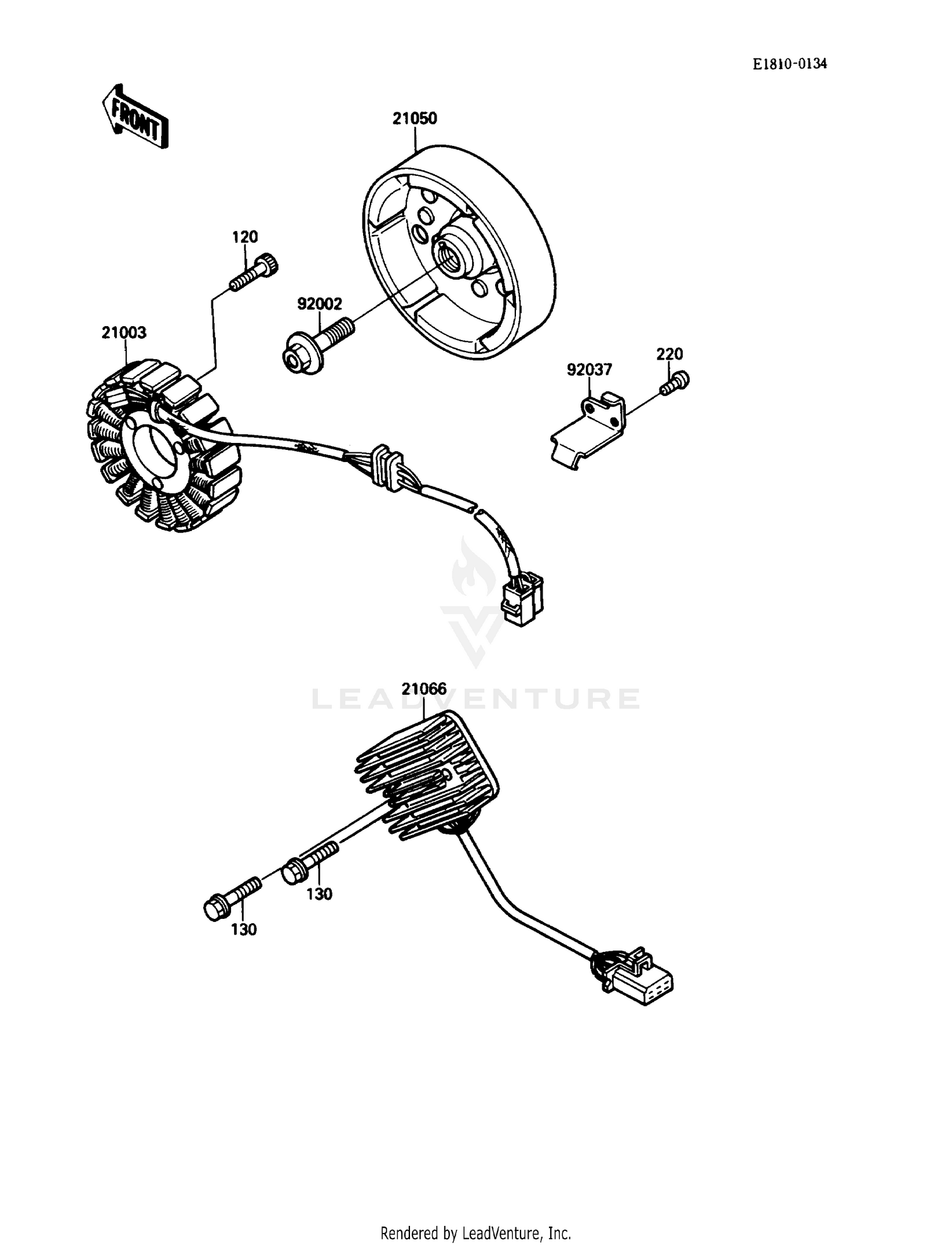 E1810-0134

FRONT

21050

120

92002

21003

92037

220

LEADVENTURE

21066

130

130

Rendered by LeadVenture, Inc.