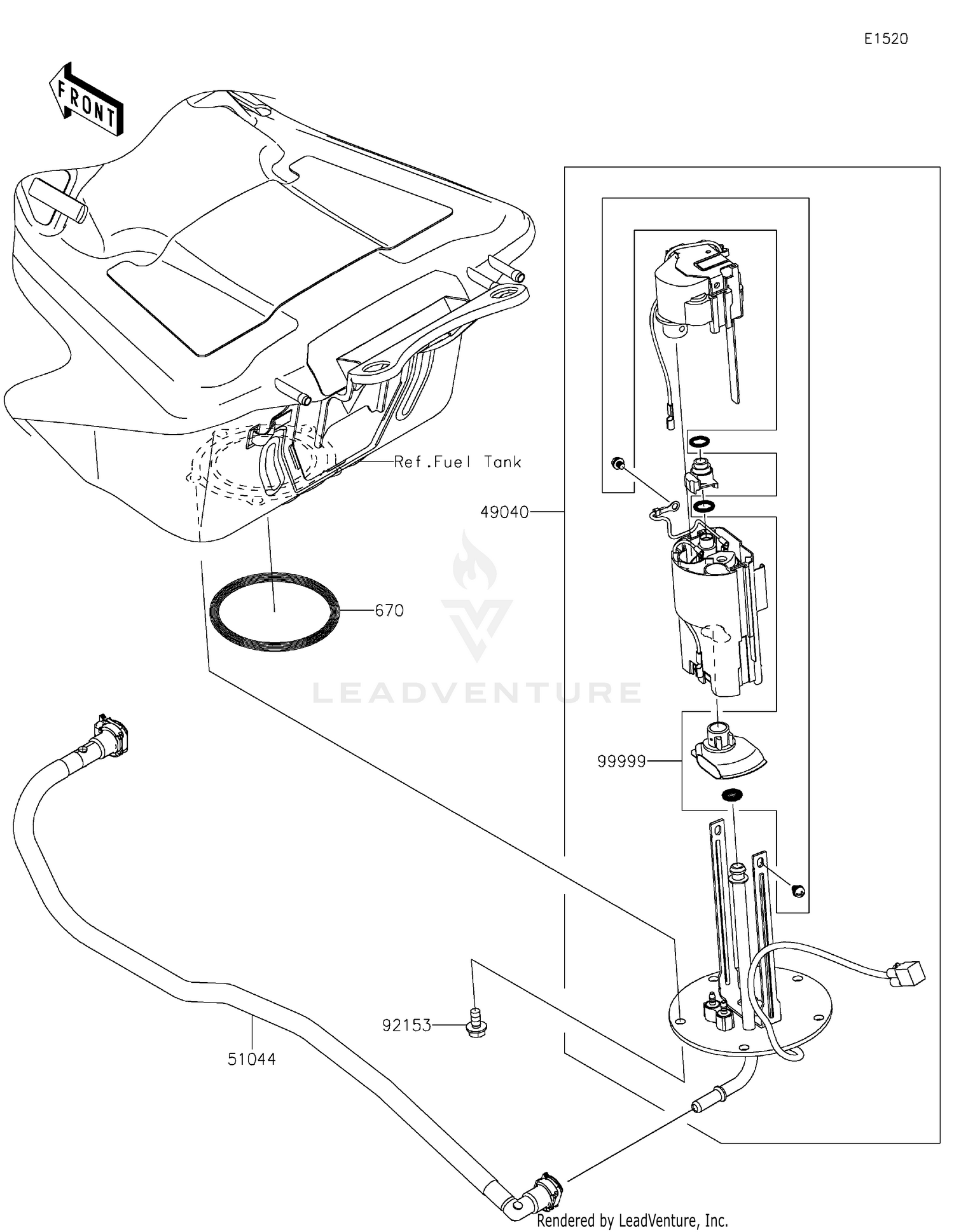 E1520

FRONT

Ref.Fuel Tank

49040

670

LEADVENTURE

99999

92153

51044

Rendered by LeadVenture, Inc.